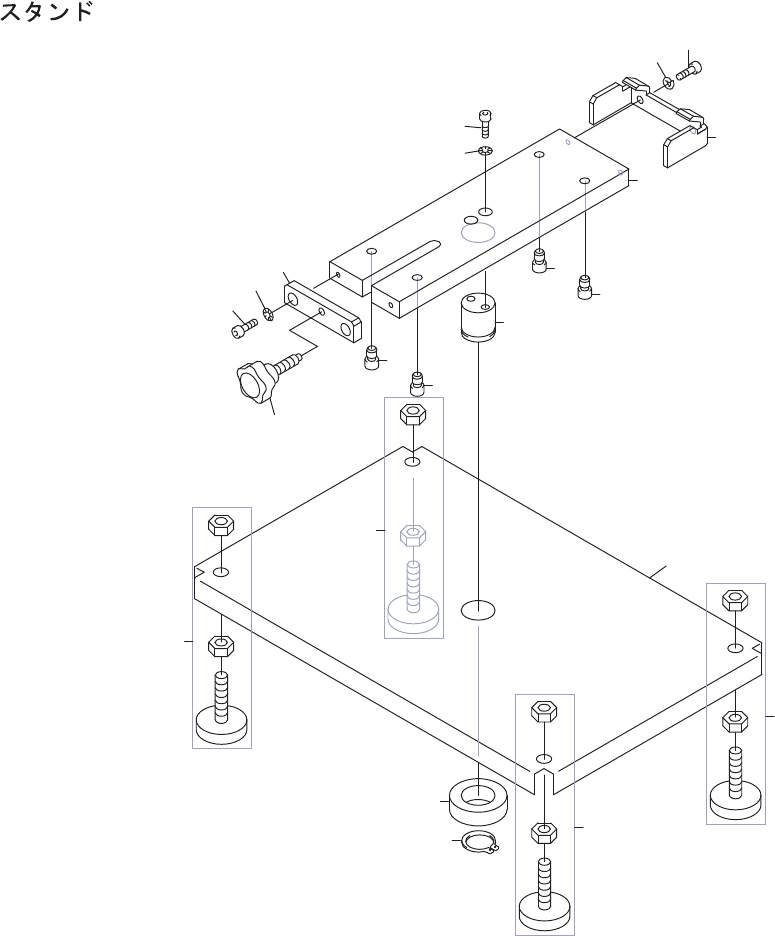 スタンド