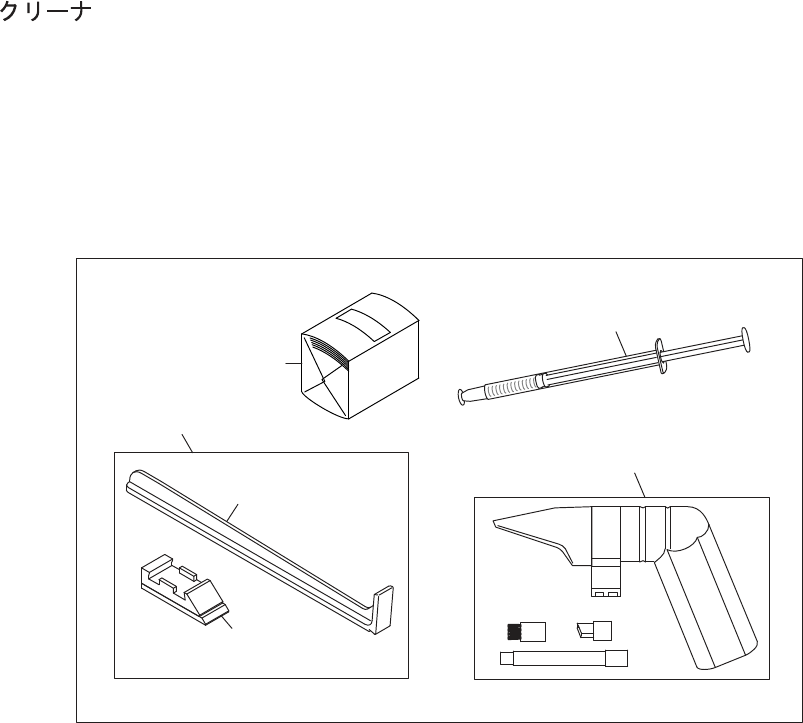 クリーナ