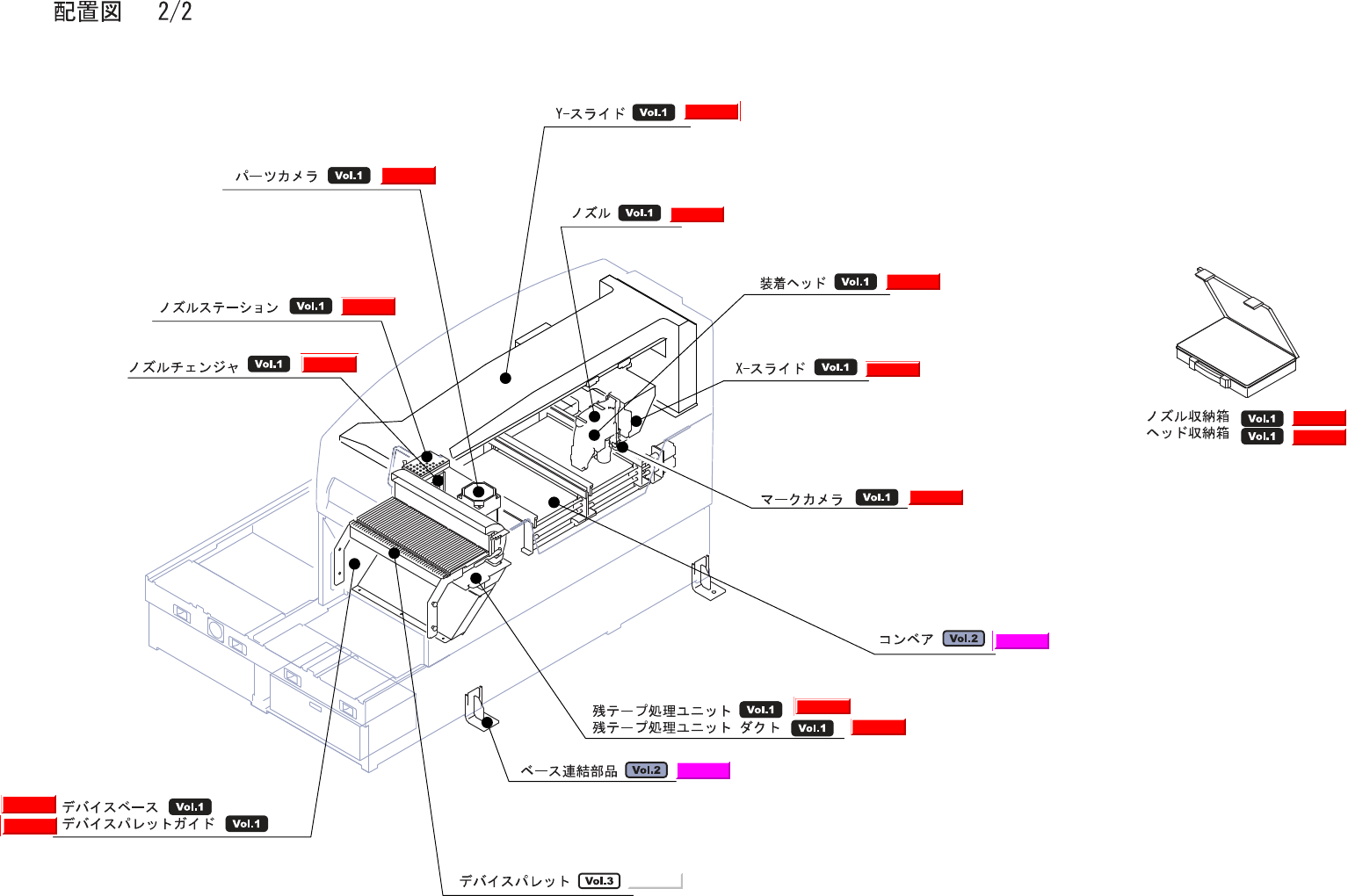 配置図　2/2

Y-スライド Vol.1

パーツカメラ Vol.1

ノズル Vol.1

装着ヘッド Vol.1

ノズルステーション Vol.1

ノズルチェンジャ Vol.1

X-スライド Vol.1

ノズル収納箱 Vol.1
ヘッド収納箱 Vol.1

マークカメラ Vol.1

コンベア Vol.2

残テープ処理ユニット Vol.1
残テープ処理ユニット ダクト Vol.1

ベース連結部品 Vol.2

デバイスベース Vol.1
デバイスパレットガイド Vol.1

デバイスパレット Vol.3