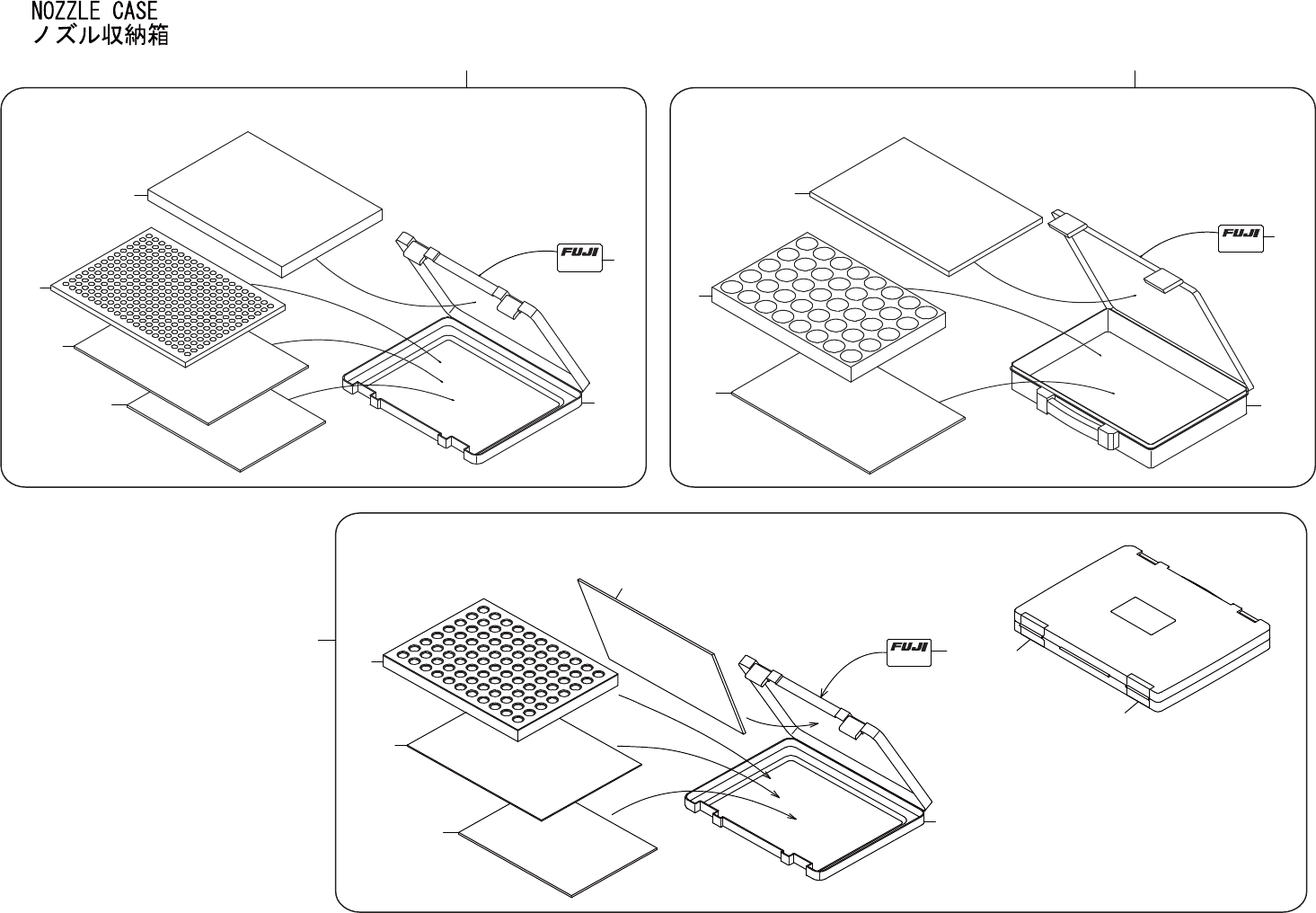 NOZZLE CASE
ノズル収納箱

FUJI

FUJI

FUJI