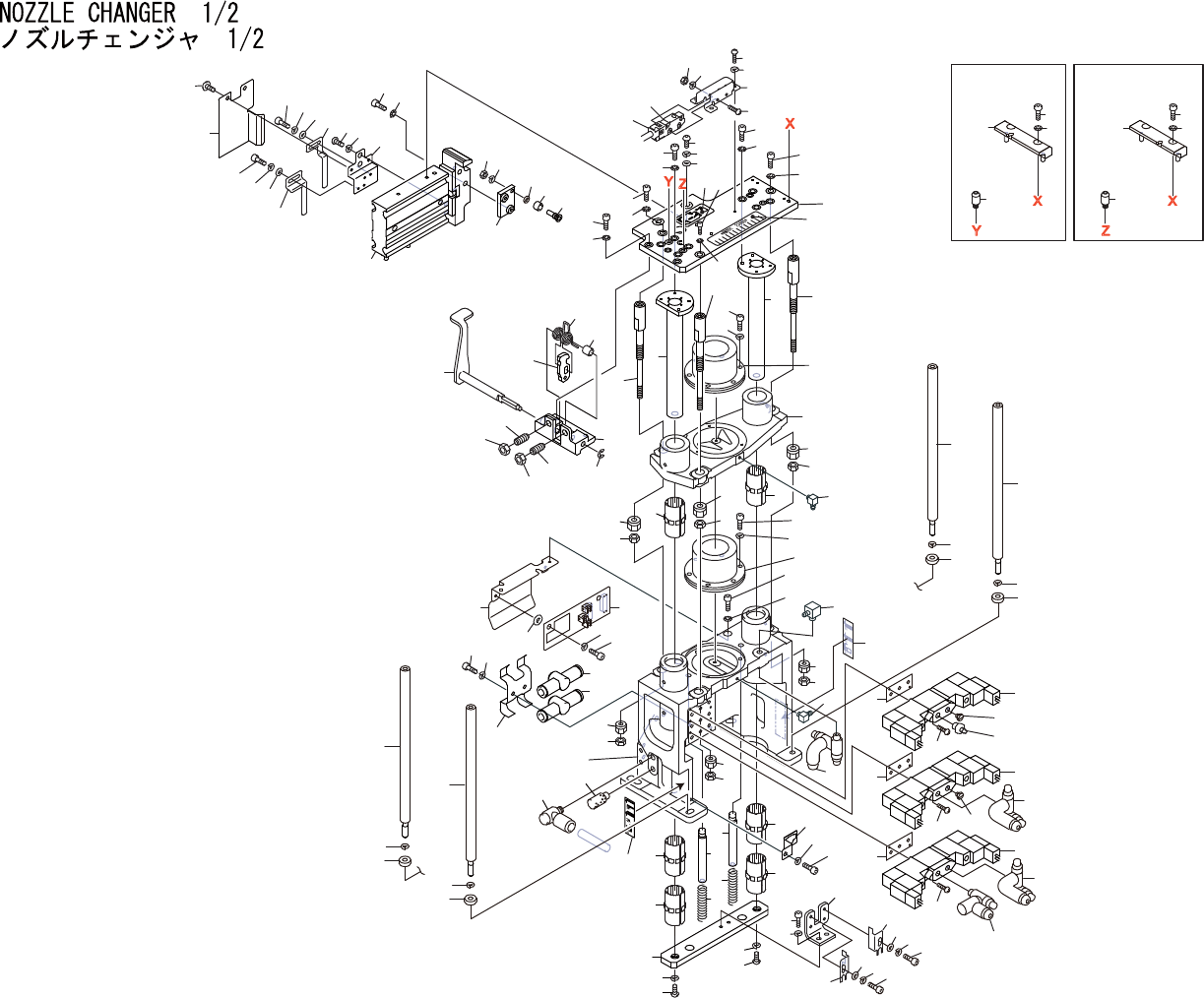 NOZZLE CHANGER 1/2
ノズルチェンジャ 1/2

X
Y Z

X
Y

X
Z