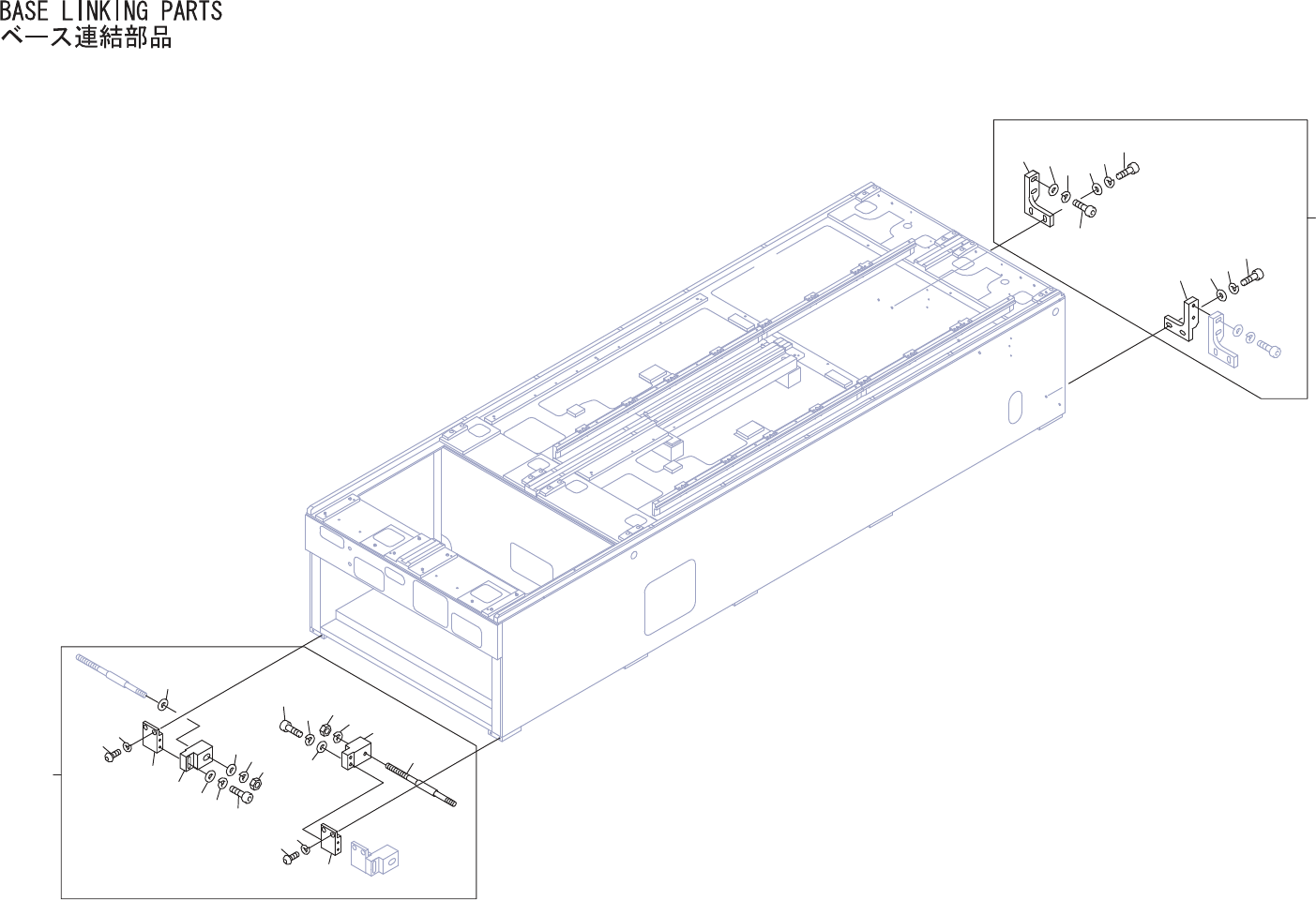 BASE LINKING PARTS
ベース連結部品