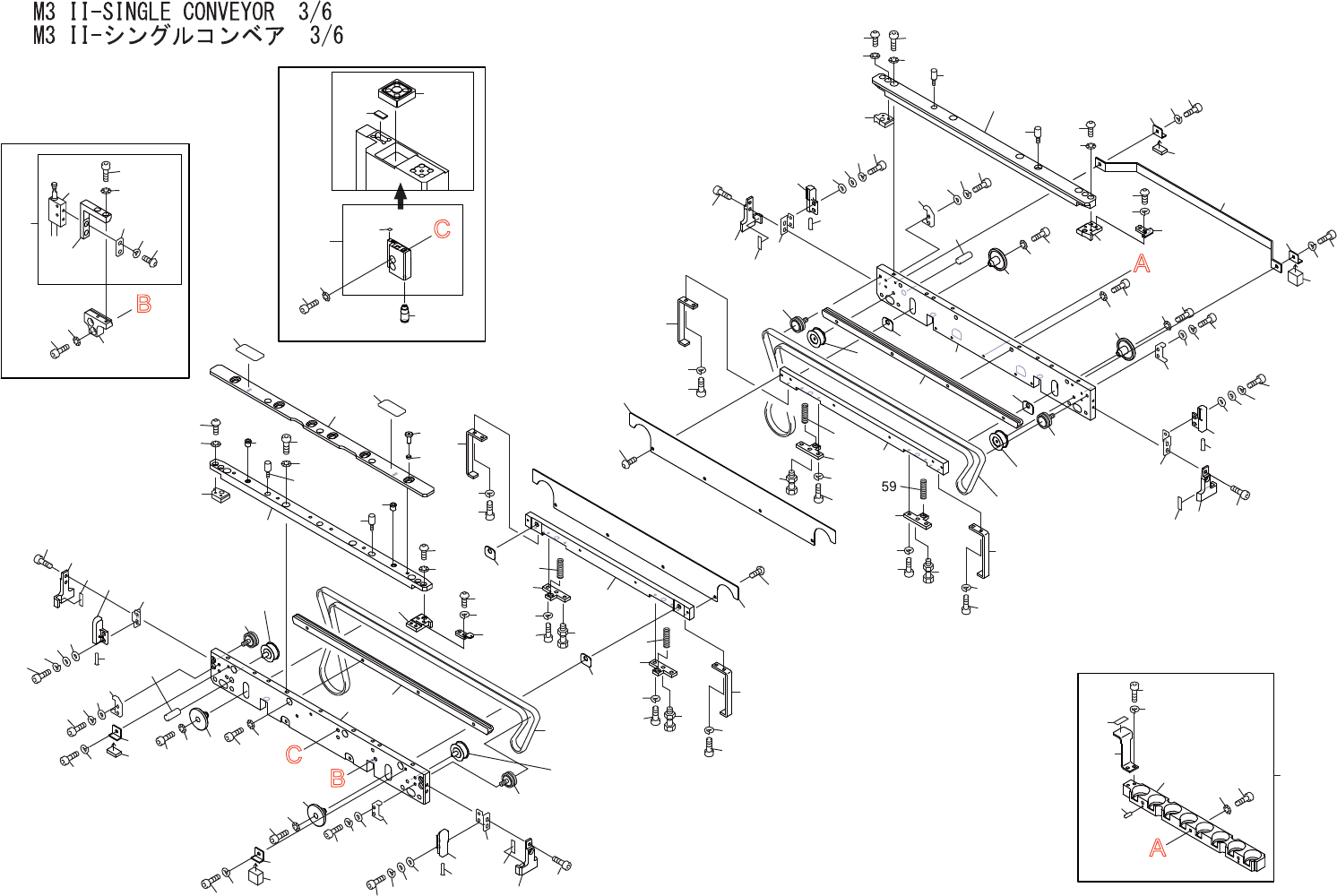 M3 II-SINGLE CONVEYOR 3/6
M3 II-シングルコンベア 3/6

C

B

A

59

C

B

A