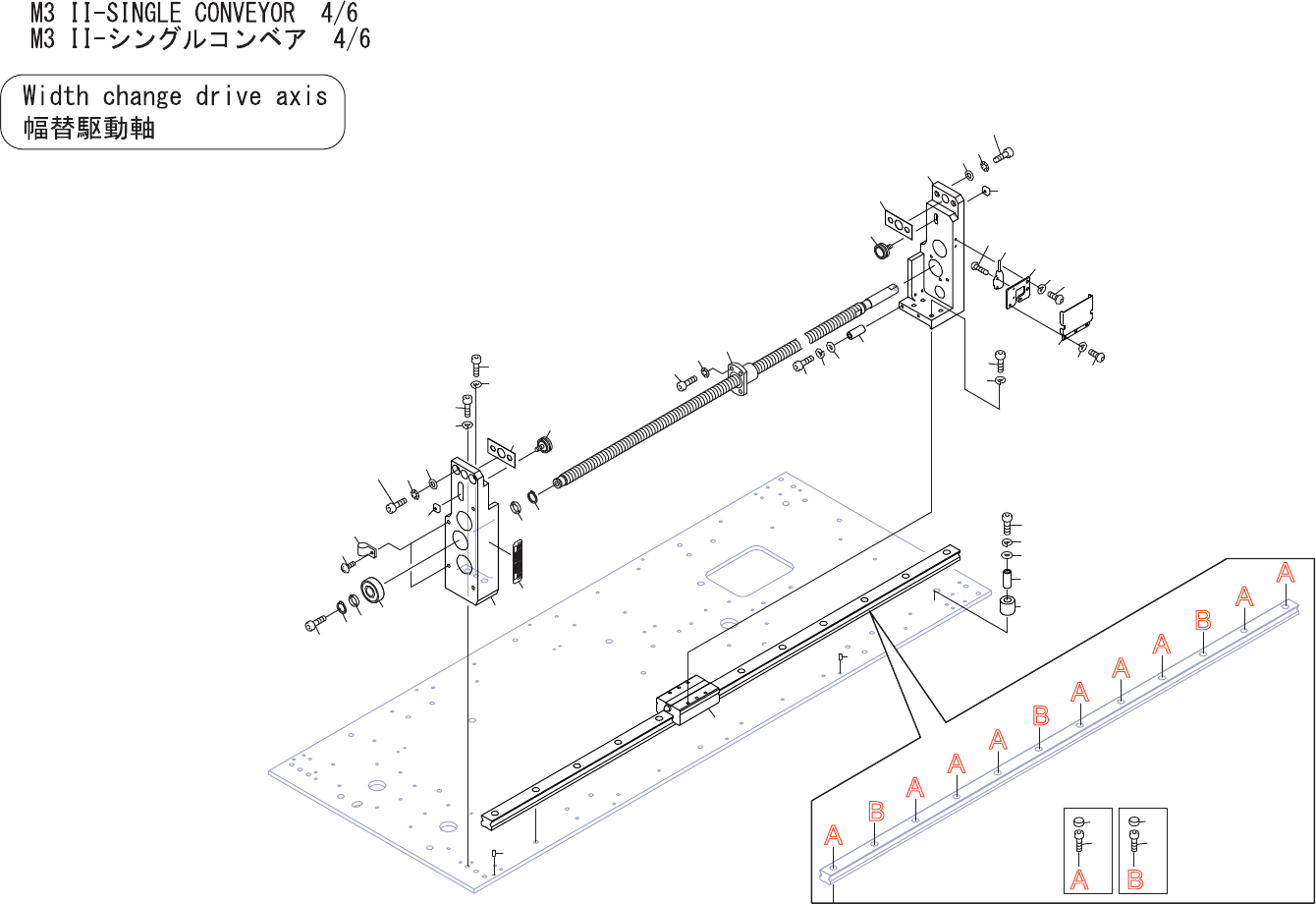 M3 II-SINGLE CONVEYOR 4/6
M3 II-シングルコンベア 4/6

Width change drive axis
幅替駆動軸

A
B
A
A
A
B
A
A
A
B
A
A

A
B