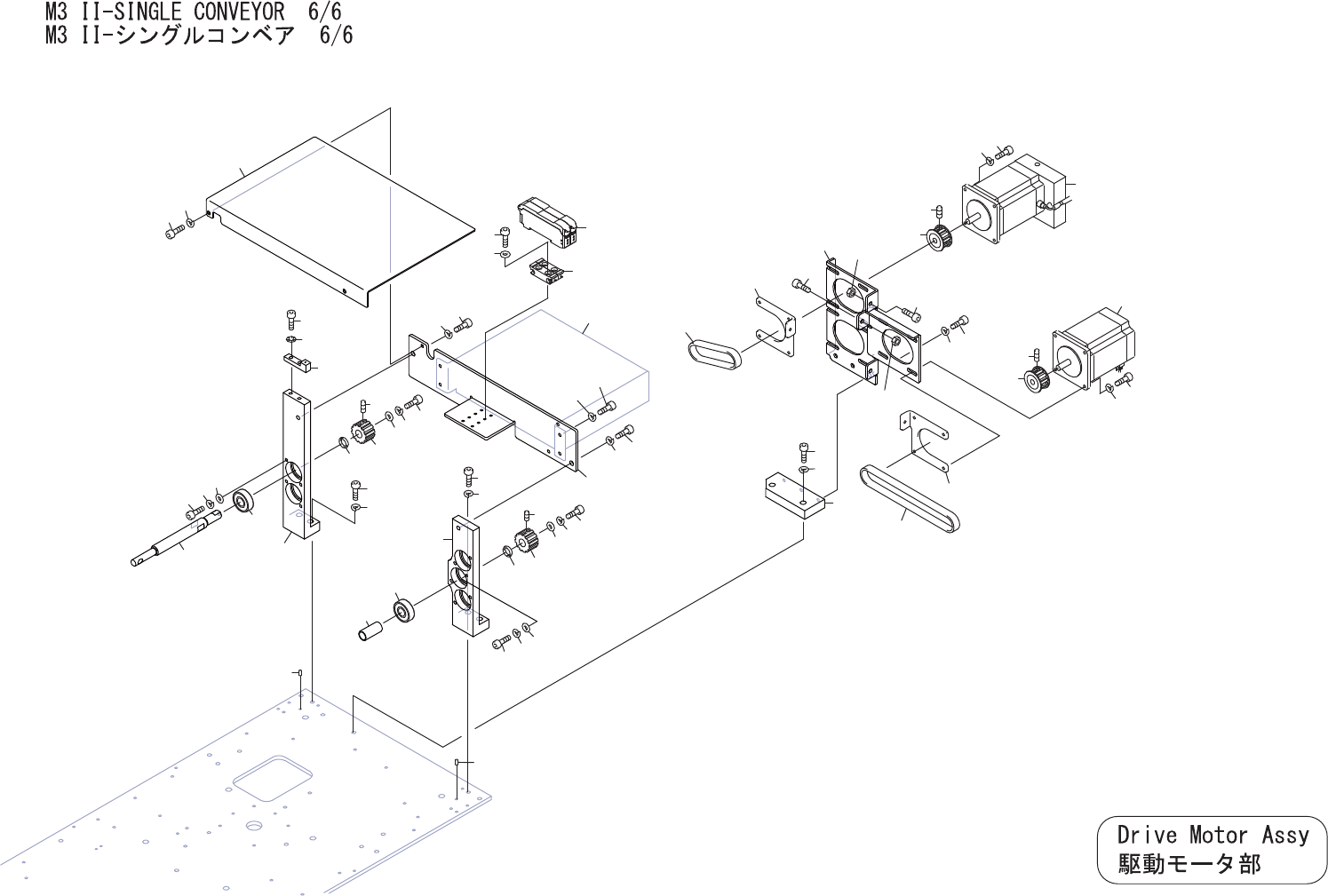 M3 II-SINGLE CONVEYOR 6/6
M3 II-シングルコンベア 6/6

Drive Motor Assy
駆動モータ部