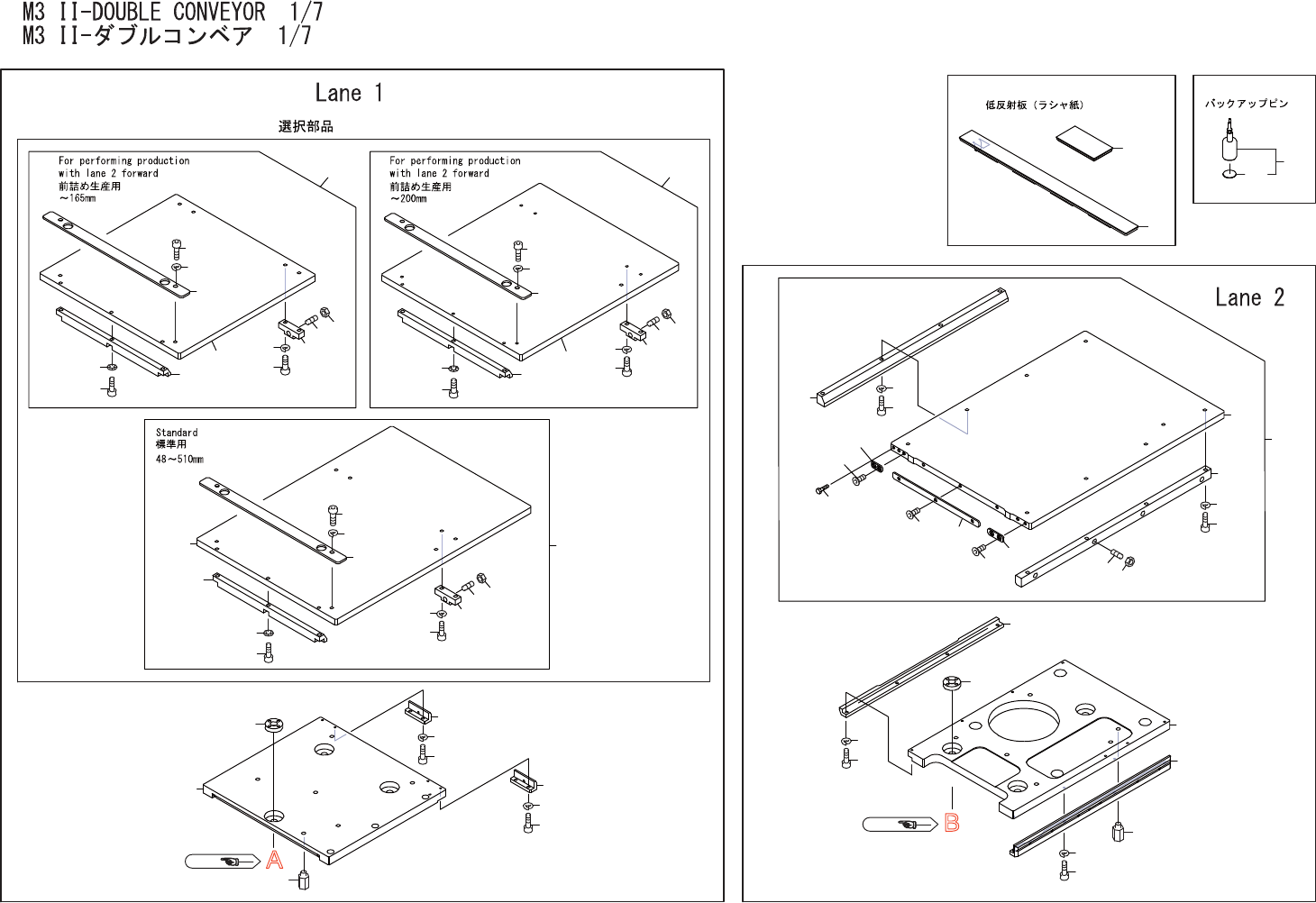 M3 II-DOUBLE CONVEYOR 1/7
M3 II-ダブルコンベア 1/7

Lane 1

選択部品

For performing production
with lane 2 forward
前詰め生産用
～165mm

For performing production
with lane 2 forward
前詰め生産用
～200mm

Standard
標準用
48～510mm

A

低反射板（ラシャ紙）

バックアップピン

Lane 2

B