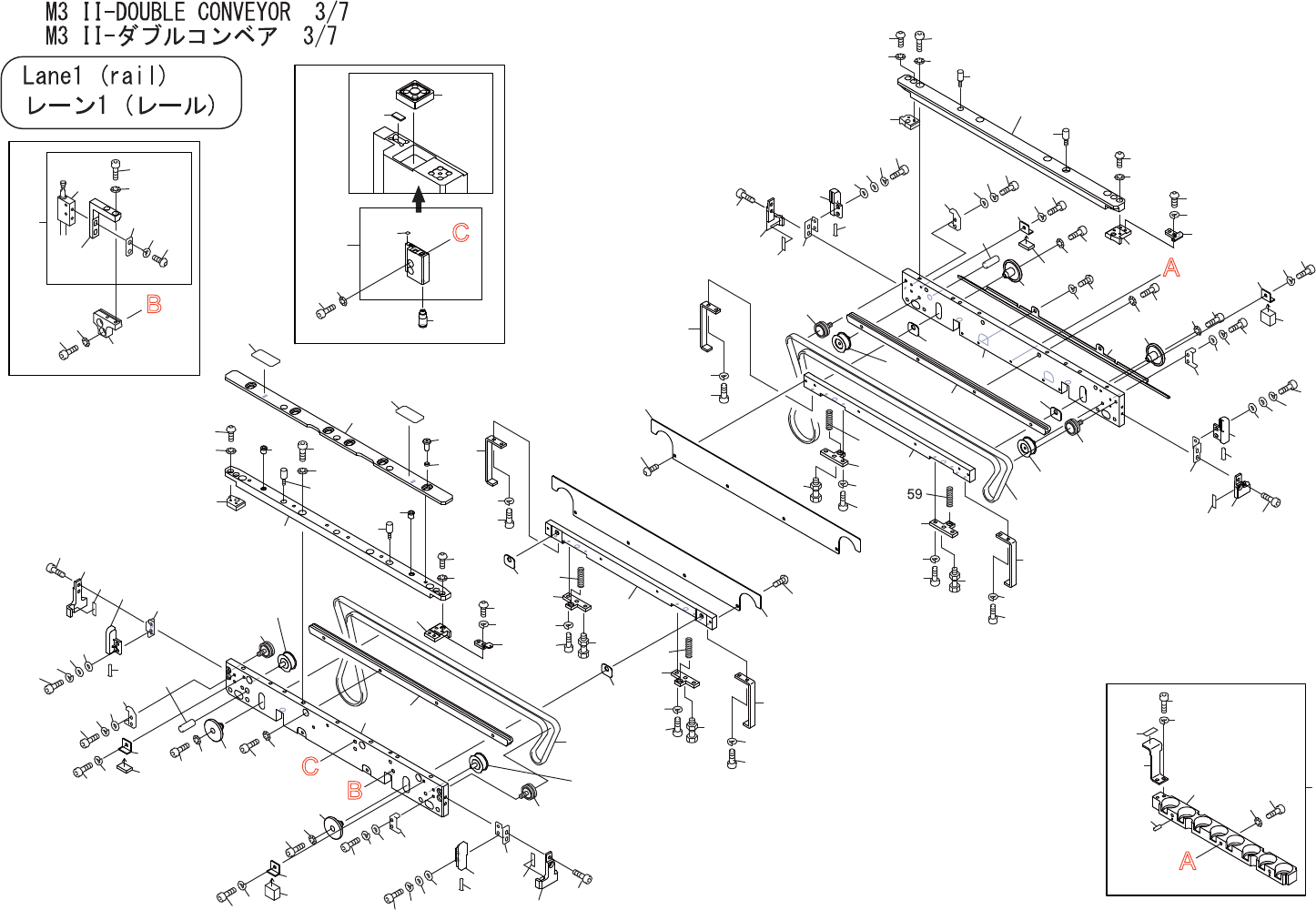 M3 II-DOUBLE CONVEYOR 3/7
M3 II-ダブルコンベア 3/7

Lane1 (rail)
レーン1 (レール)

B

C

A

59

C

B

A