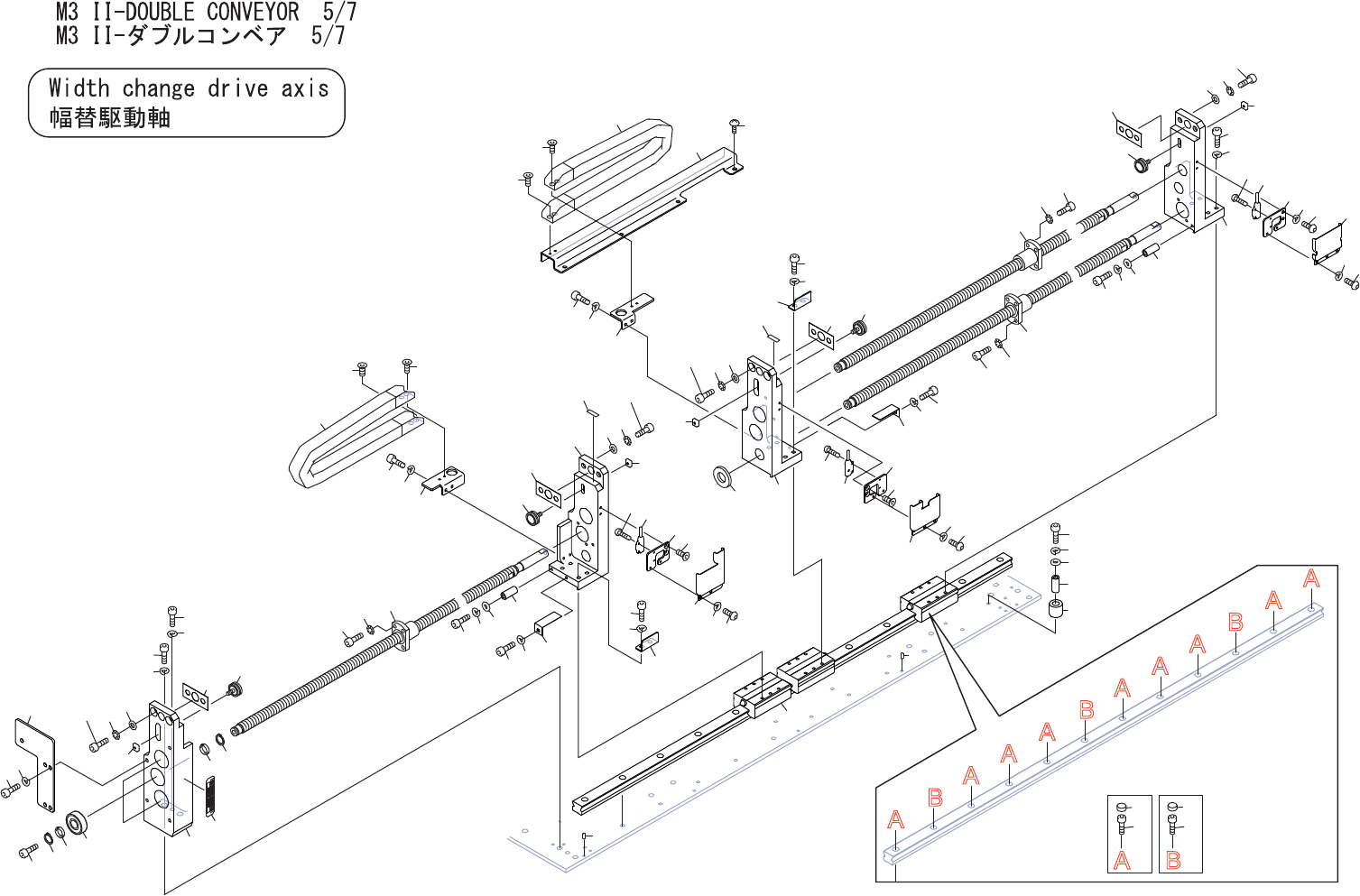 M3 II-DOUBLE CONVEYOR 5/7
M3 II-ダブルコンベア 5/7

Width change drive axis
幅替駆動軸

A B A A A B A A A B A A

A B