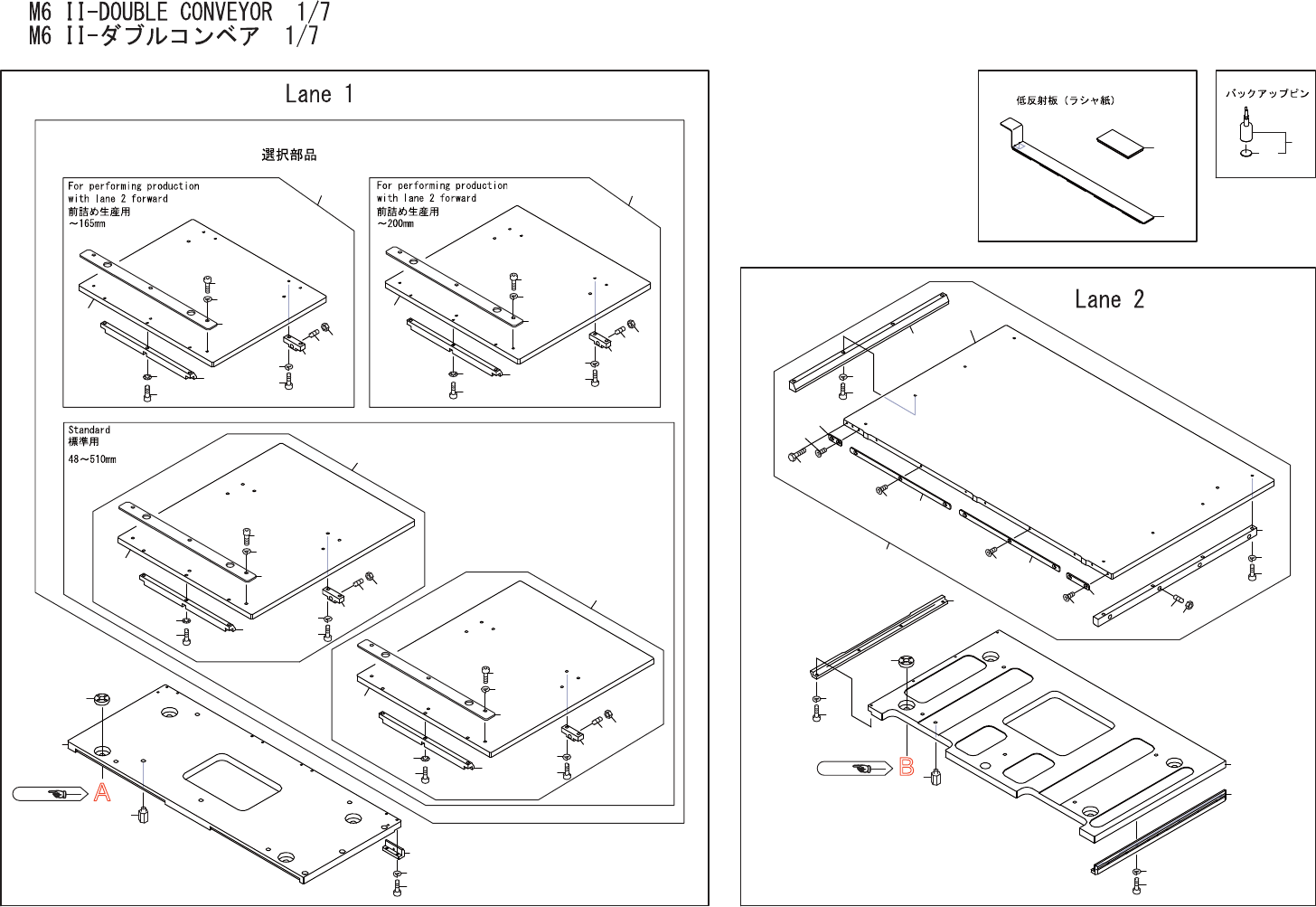 M6 II-DOUBLE CONVEYOR 1/7
M6 II-ダブルコンベア 1/7

Lane 1

選択部品

For performing production with lane 2 forward
前詰め生産用
～165mm

For performing production with lane 2 forward
前詰め生産用
～200mm

Standard
標準用
48～510mm

A

低反射板（ラシャ紙）

バックアップピン

Lane 2

B