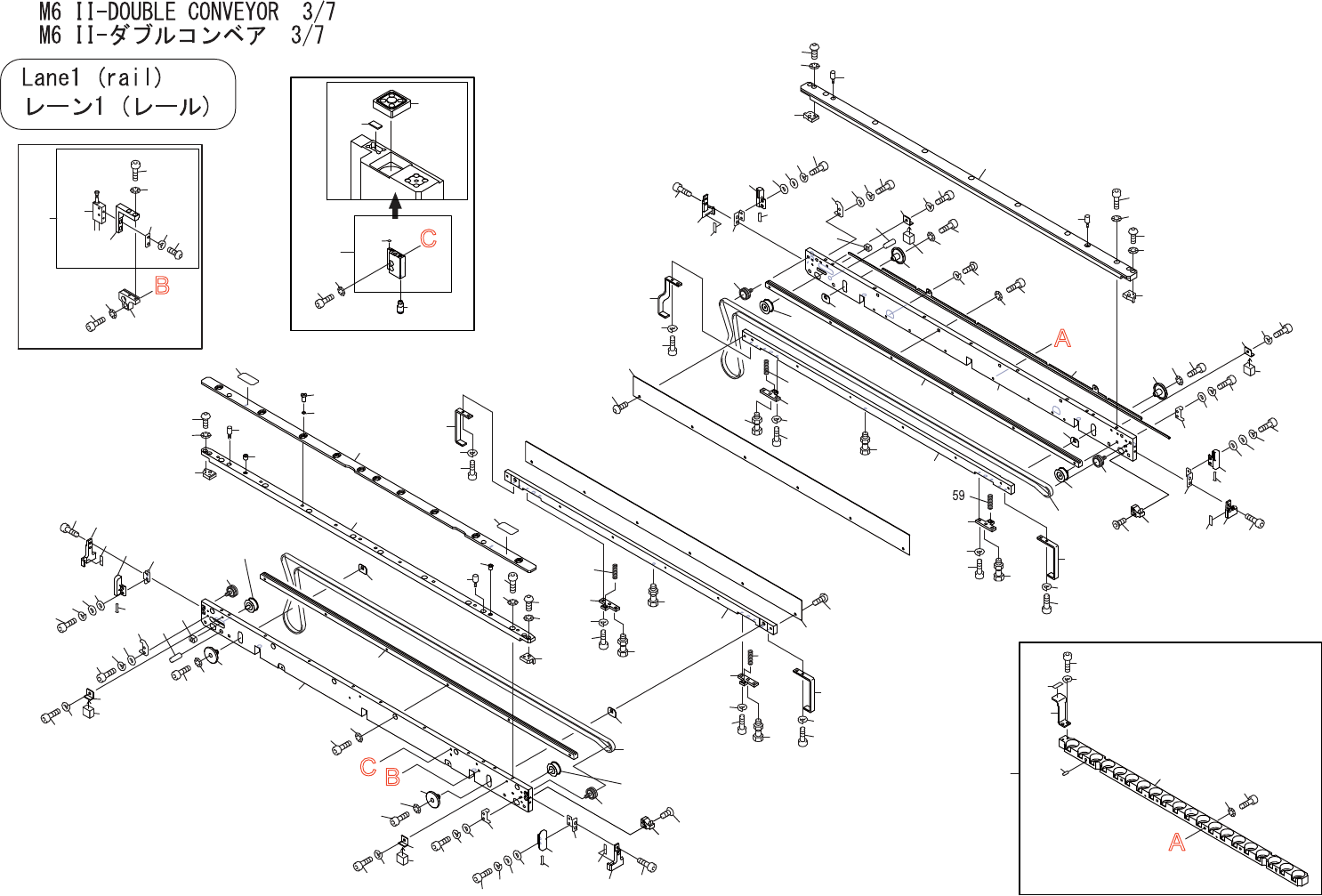 M6 II-DOUBLE CONVEYOR 3/7
M6 II-ダブルコンベア 3/7

Lane1 (rail)
レーン1 (レール)

B

C

A

59

C B

A