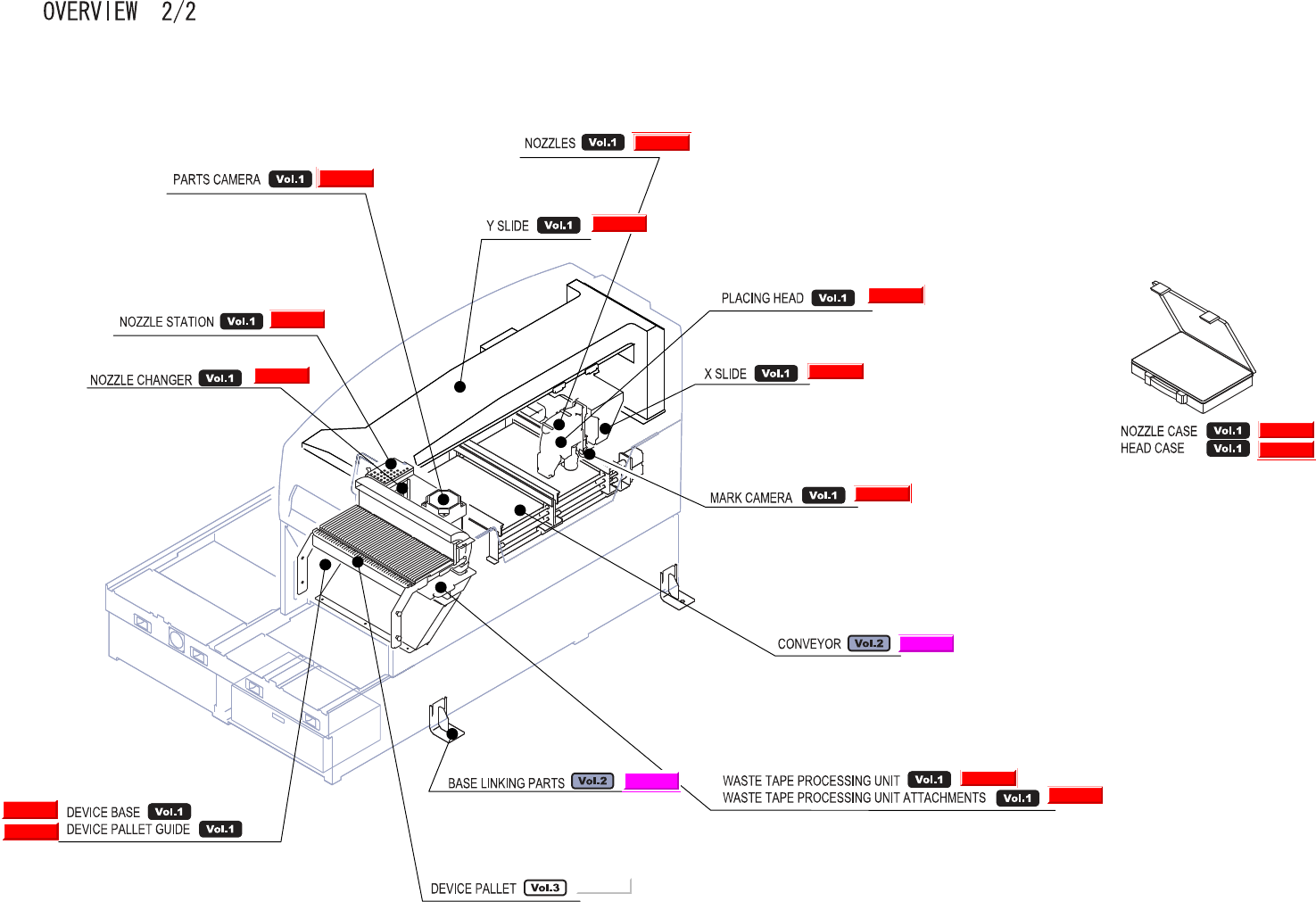 OVERVIEW 2/2

NOZZLES Vol.1

PARTS CAMERA Vol.1

Y SLIDE Vol.1

PLACING HEAD Vol.1

NOZZLE STATION Vol.1

NOZZLE CHANGER Vol.1

X SLIDE Vol.1

NOZZLE CASE Vol.1
HEAD CASE Vol.1

MARK CAMERA Vol.1

CONVEYOR Vol.2

BASE LINKING PARTS Vol.2

WASTE TAPE PROCESSING UNIT Vol.1
WASTE TAPE PROCESSING UNIT ATTACHMENTS Vol.1

DEVICE BASE Vol.1
DEVICE PALLET GUIDE Vol.1

DEVICE PALLET Vol.3