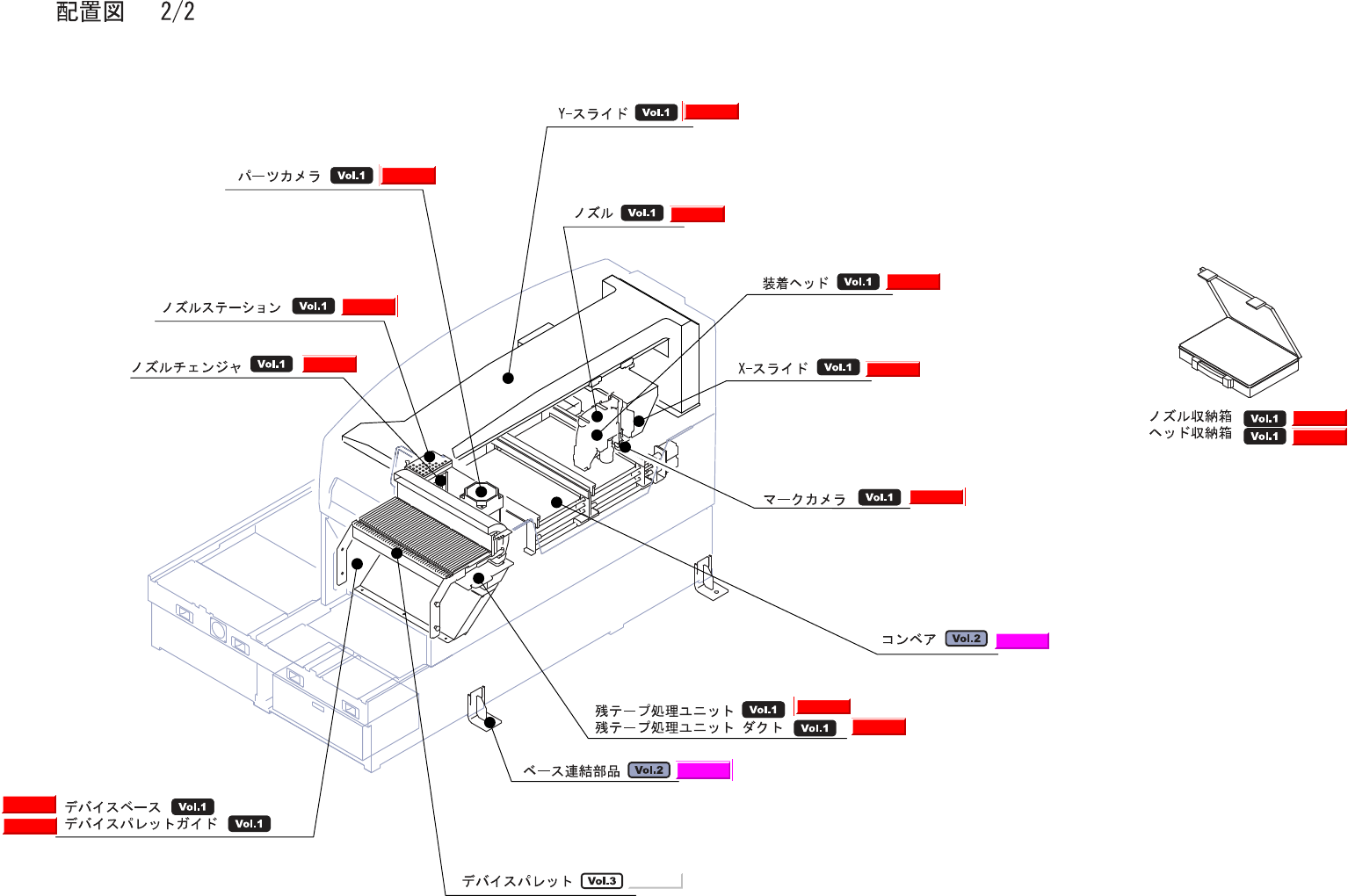 配置図　2/2

Y-スライド Vol.1

パーツカメラ Vol.1

ノズル Vol.1

装着ヘッド Vol.1

ノズルステーション Vol.1

ノズルチェンジャ Vol.1

X-スライド Vol.1

ノズル収納箱 Vol.1
ヘッド収納箱 Vol.1

マークカメラ Vol.1

コンベア Vol.2

残テープ処理ユニット Vol.1
残テープ処理ユニット ダクト Vol.1

ベース連結部品 Vol.2

デバイスベース Vol.1
デバイスパレットガイド Vol.1

デバイスパレット Vol.3