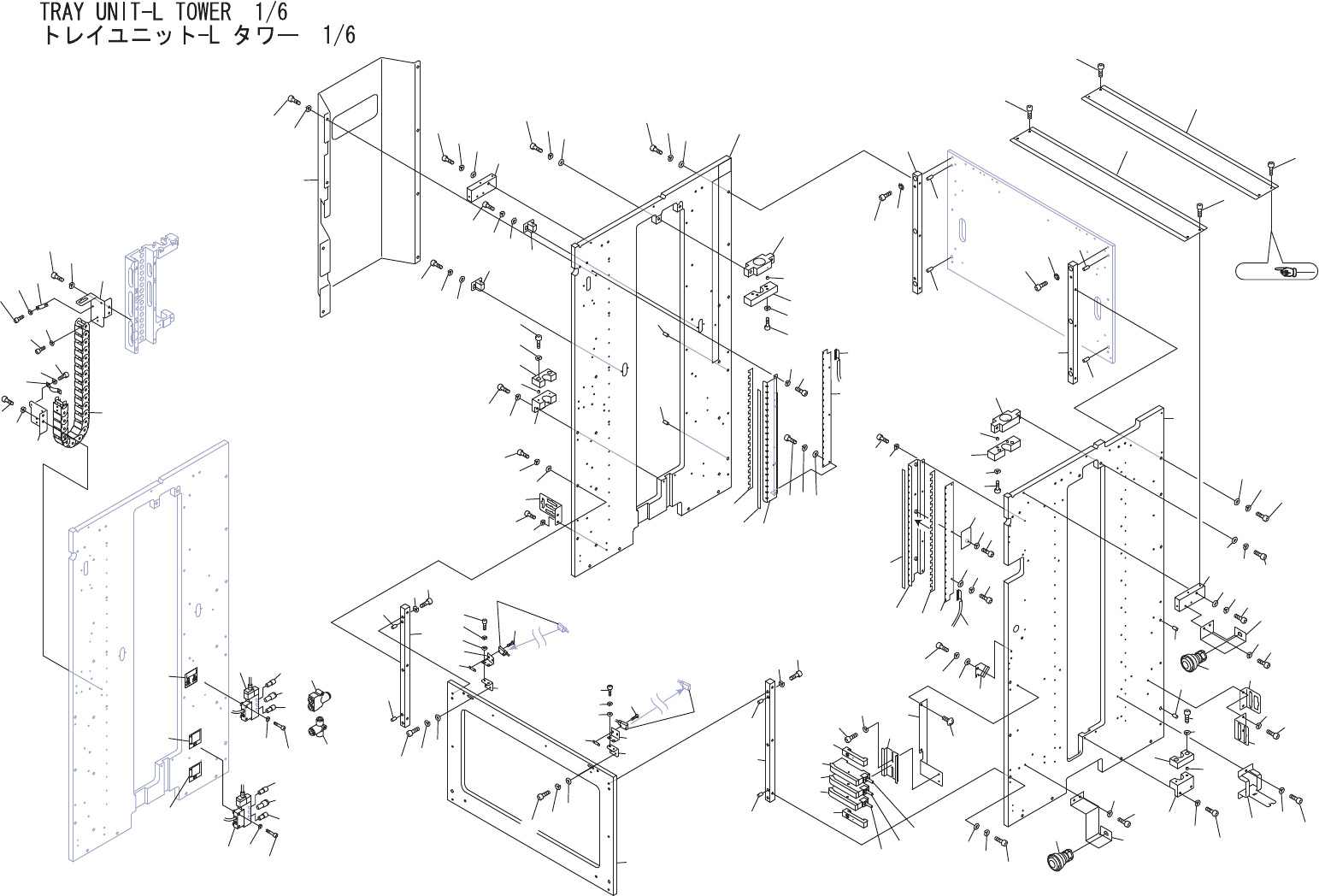 TRAY UNIT-L TOWER 1/6
トレイユニット-L タワー 1/6