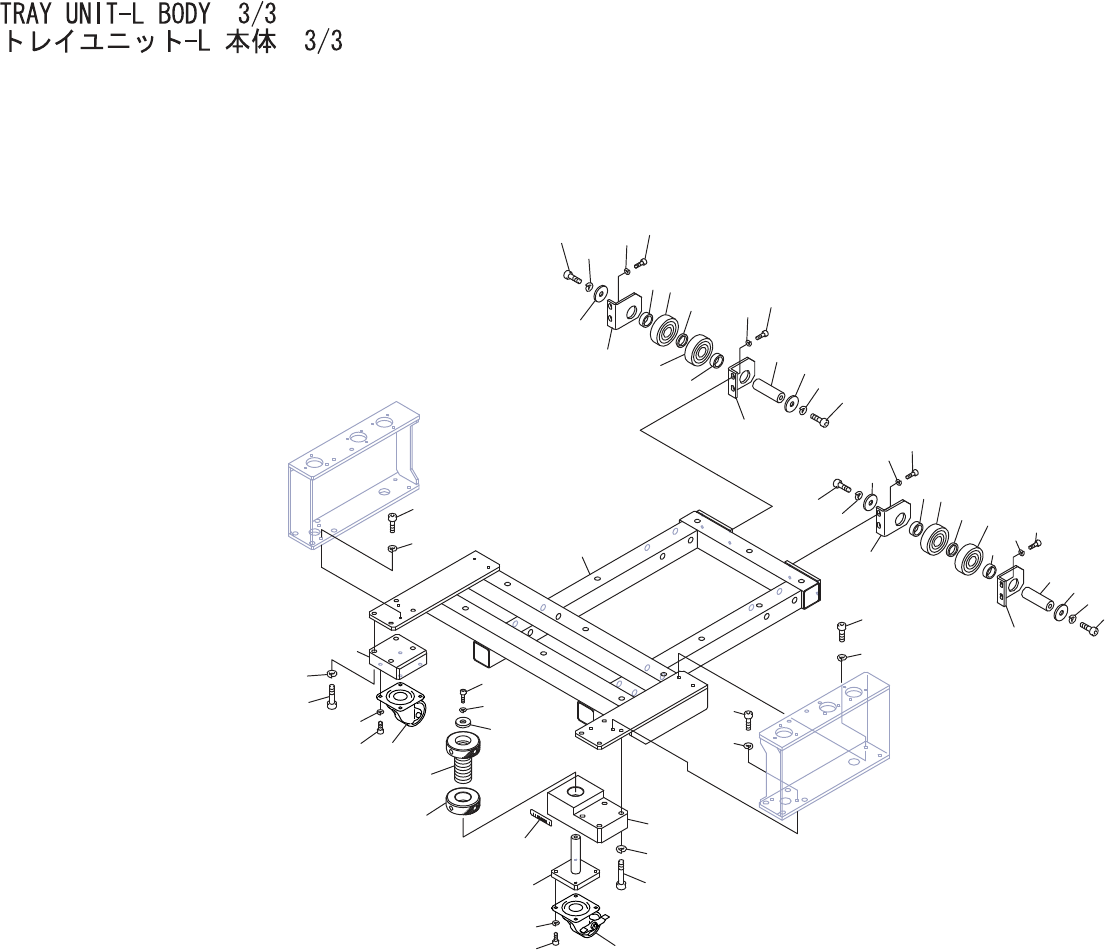 TRAY UNIT-L BODY 3/3
トレイユニット-L 本体 3/3