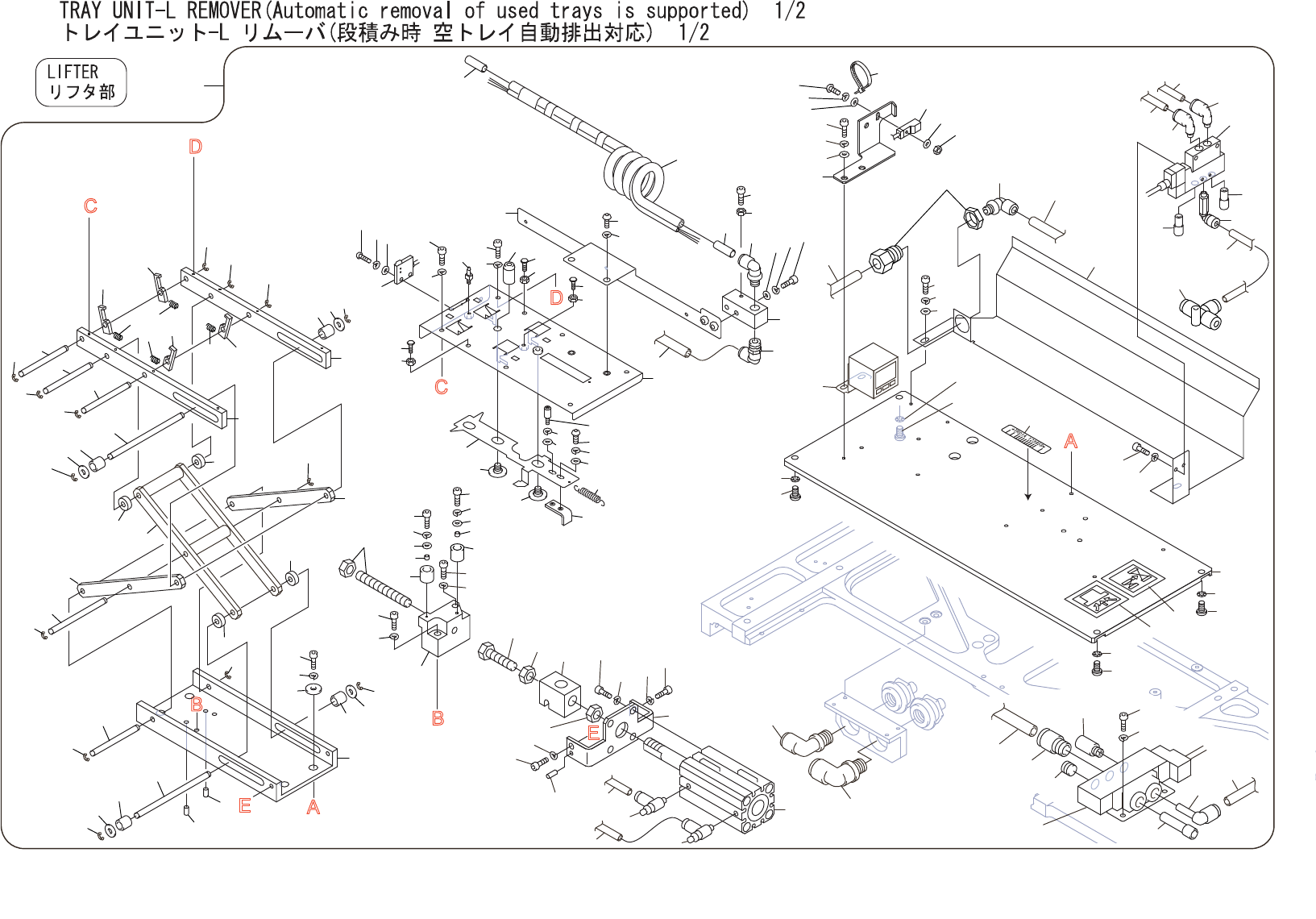 TRAY UNIT-L REMOVER(Automatic removal of used trays is supported) 1/2
トレイユニット-L リムーバ(段積み時 空トレイ自動排出対応) 1/2

LIFTER
リフタ部

D
C
D
C
A
B
B
E
E
A