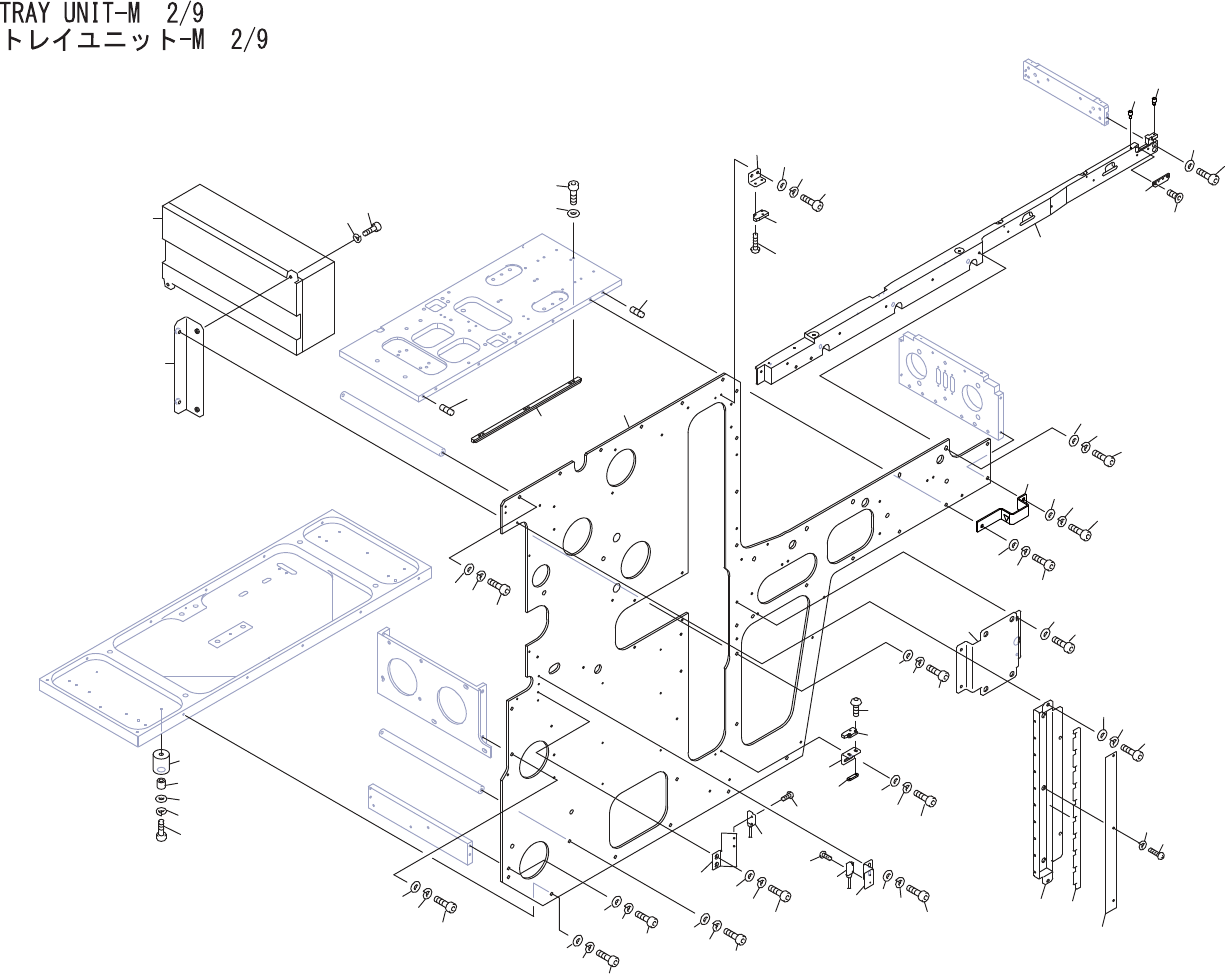 TRAY UNIT-M 2/9
トレイユニット-M 2/9