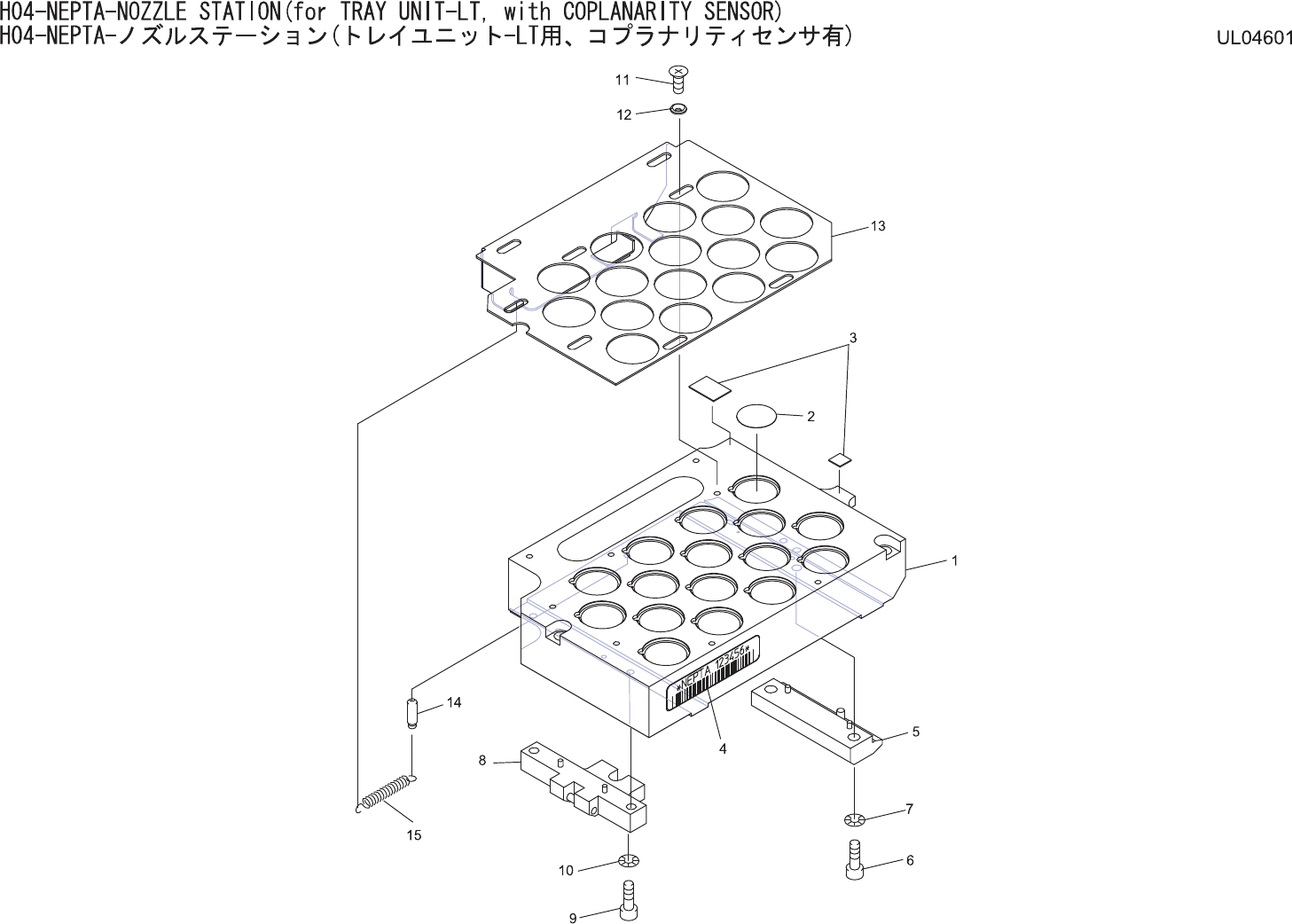 H04-NEPTA-NOZZLE STATION(for TRAY UNIT-LT, with COPLANARITY SENSOR)
H04-NEPTA-ノズルステーション(トレイユニット-LT用、コプラナリティセンサ有)

UL04601

11
12
13
3
2
1
*NEPTA 123456*
14
4
5
8
7
15
6
10
9