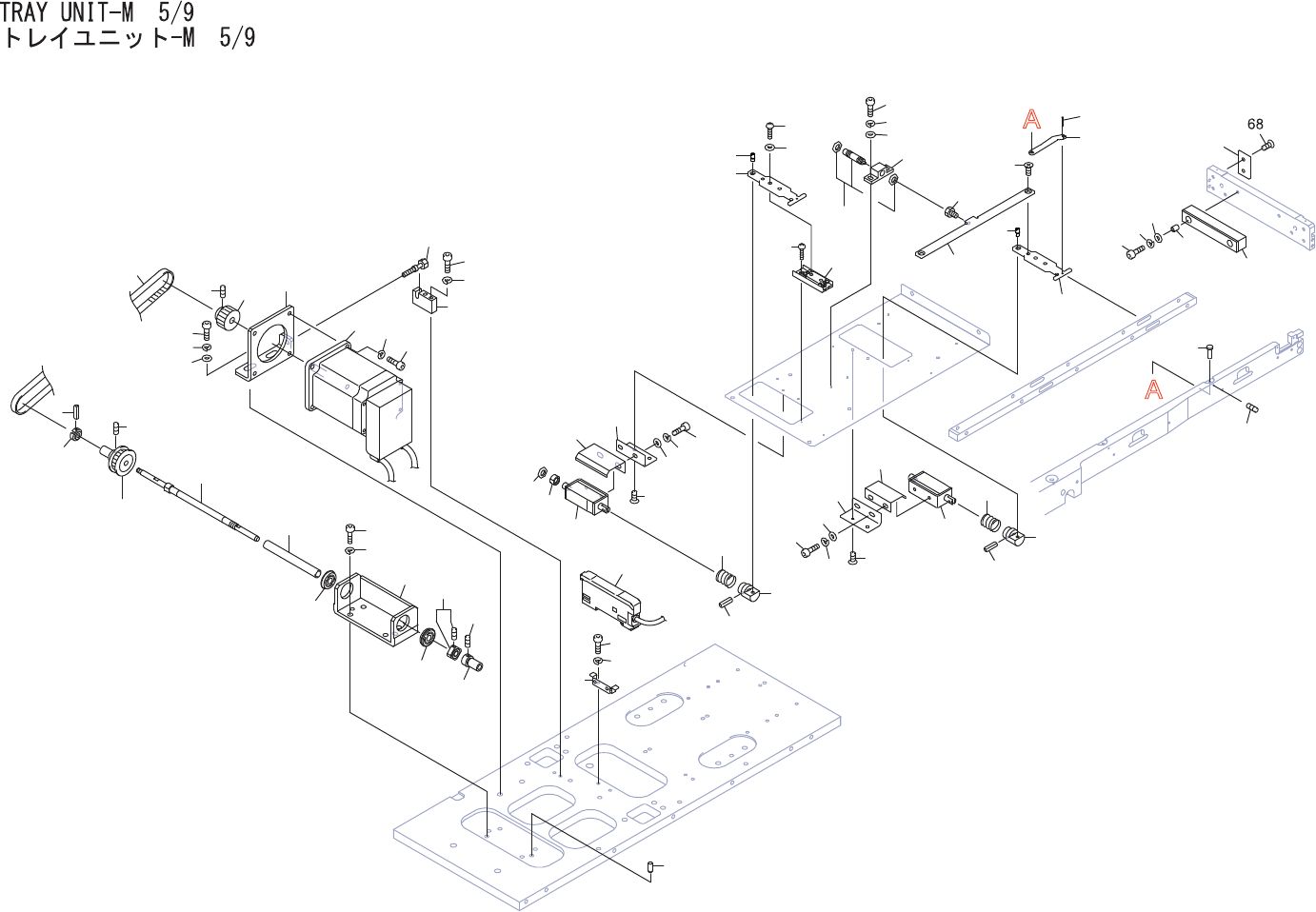 TRAY UNIT-M 5/9
トレイユニット-M 5/9

A

68

A