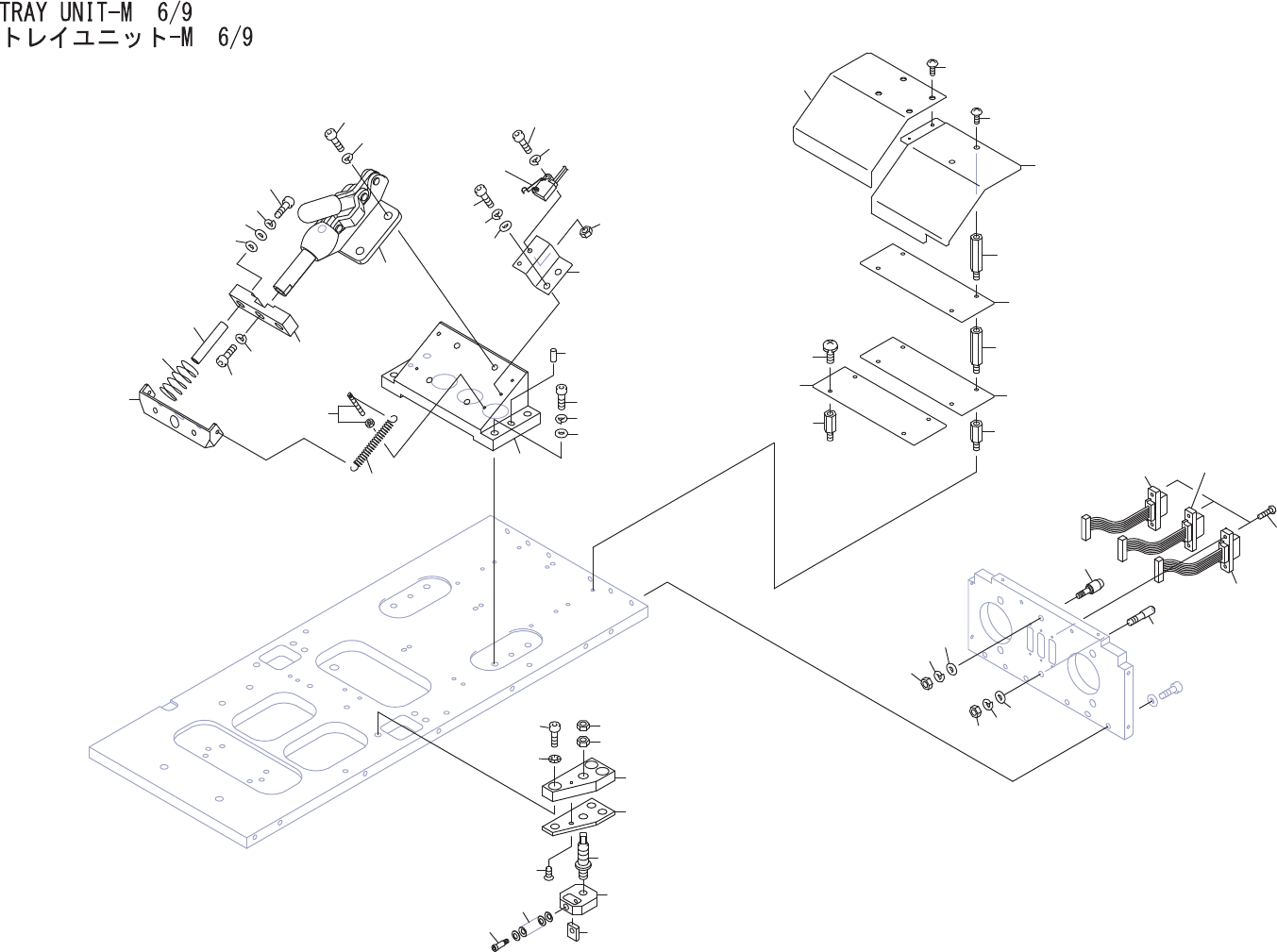 TRAY UNIT-M 6/9
トレイユニット-M 6/9