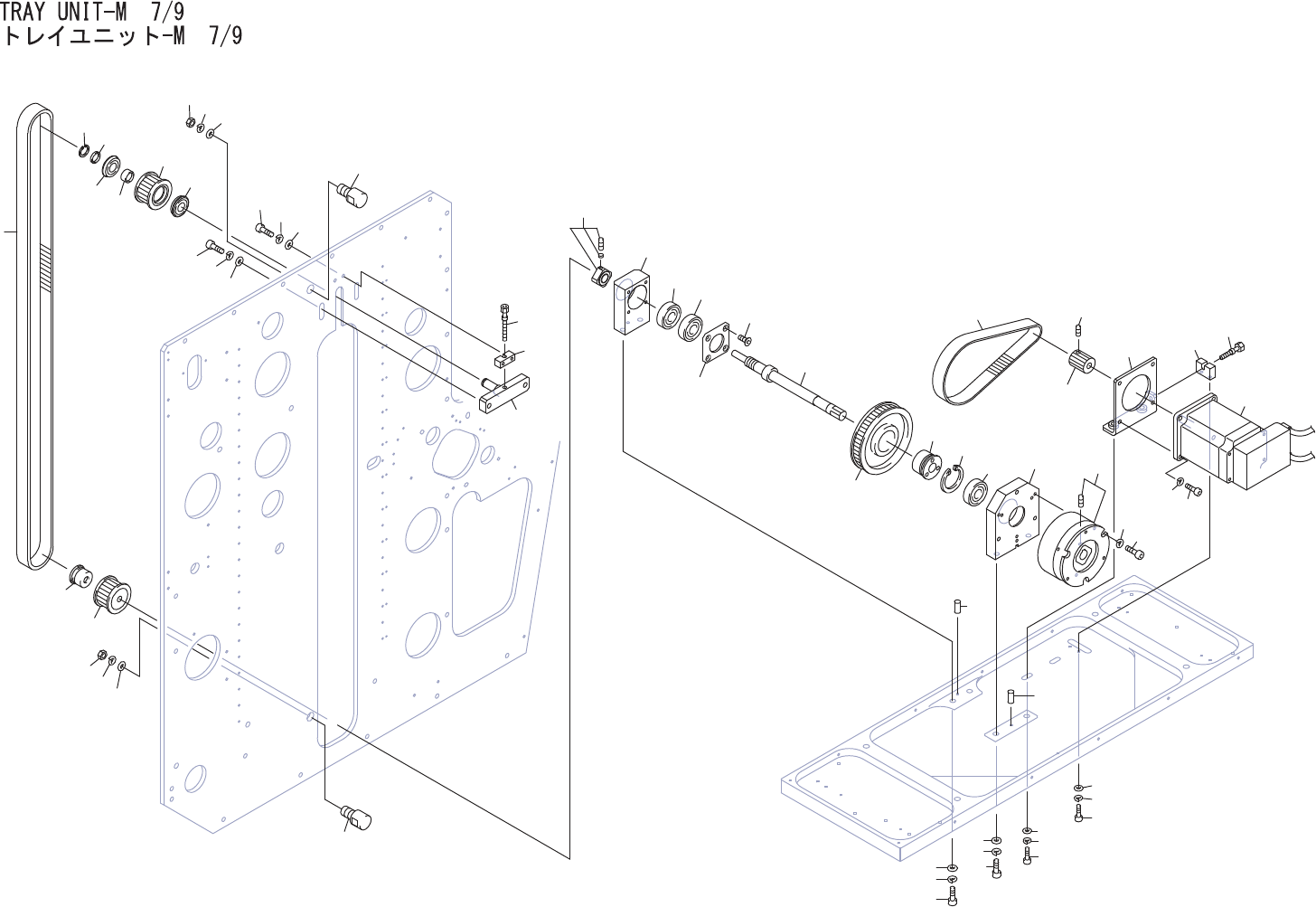 TRAY UNIT-M 7/9
トレイユニット-M 7/9