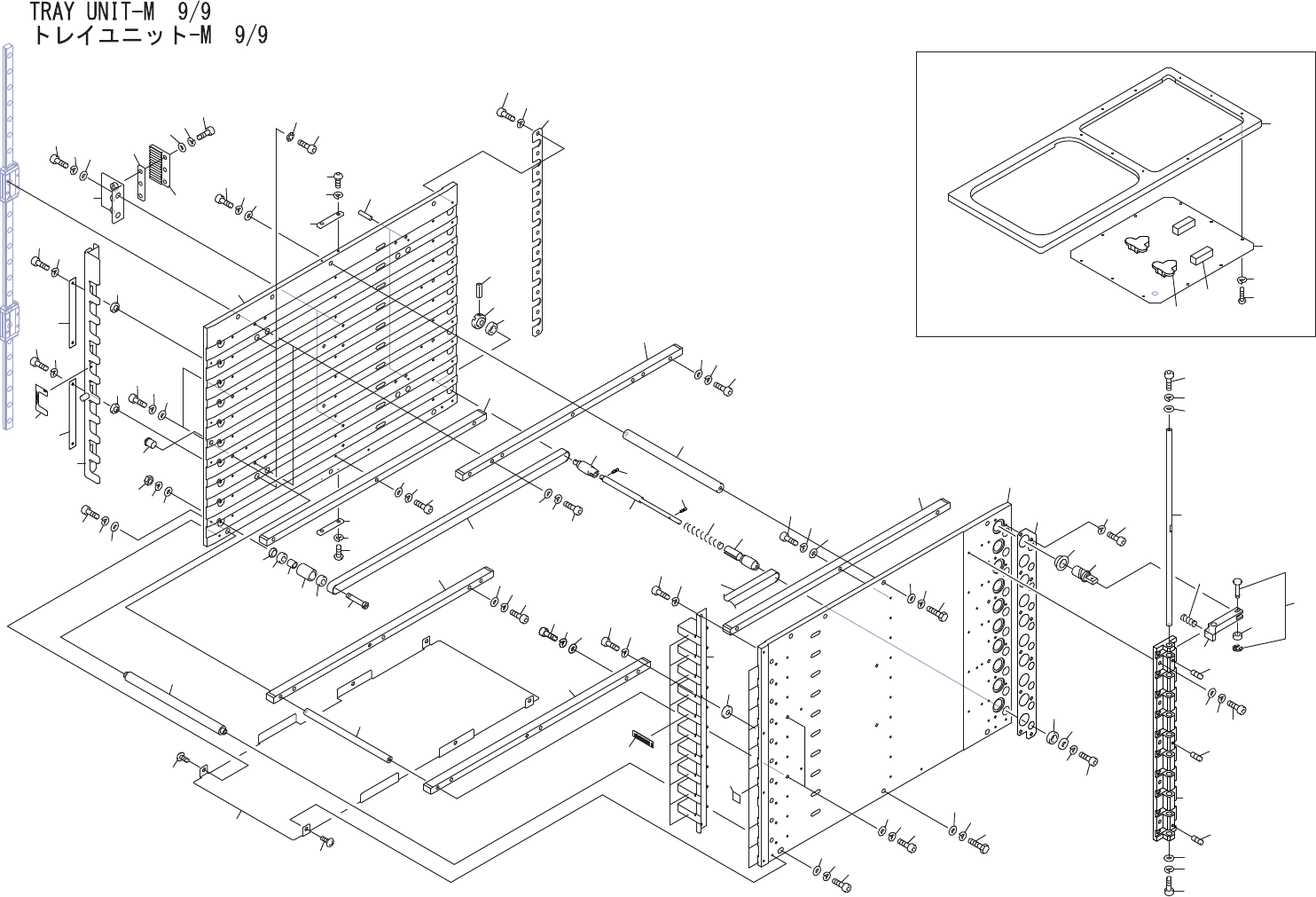 TRAY UNIT-M 9/9
トレイユニット-M 9/9