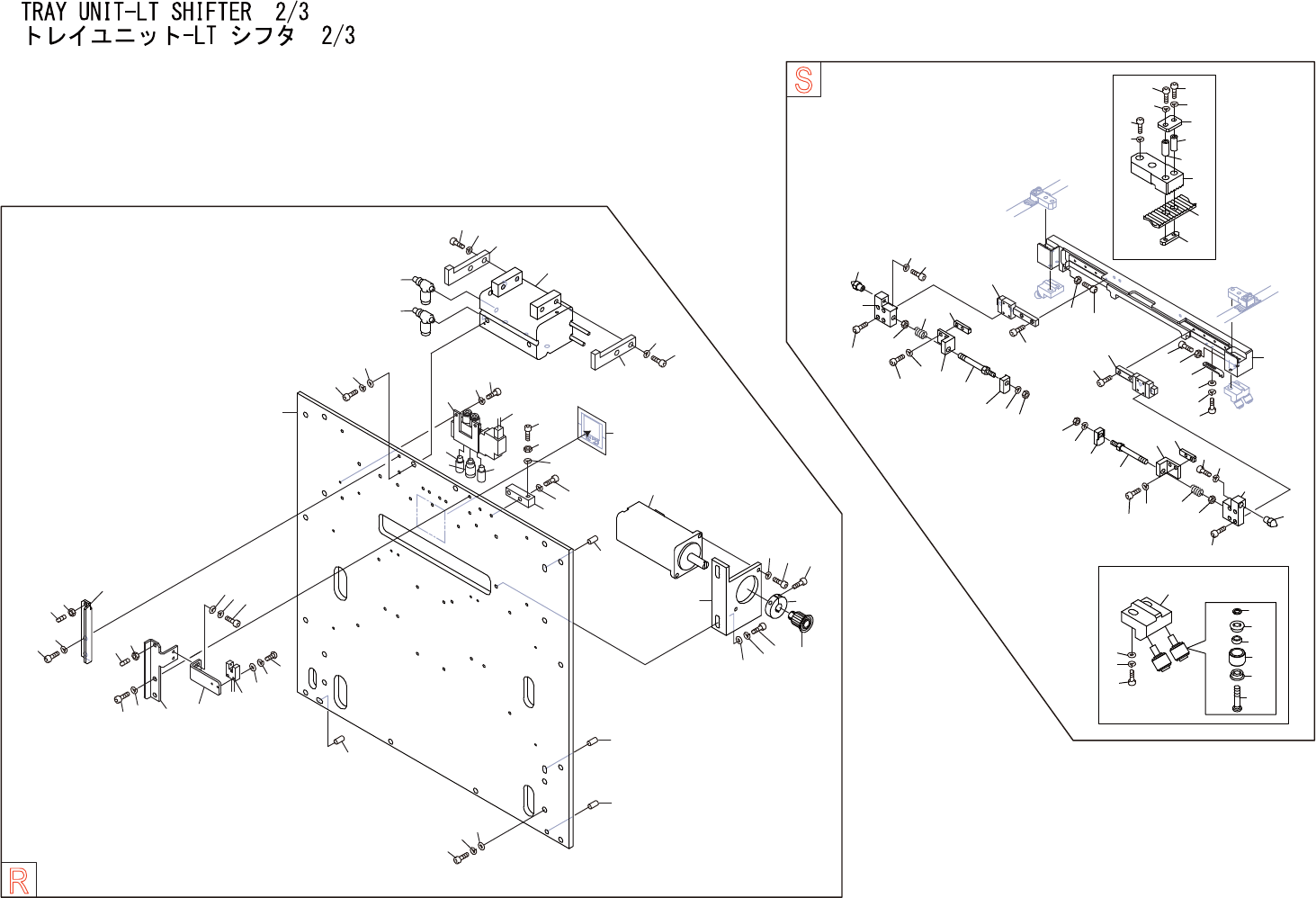 TRAY UNIT-LT SHIFTER 2/3
トレイユニット-LT シフタ 2/3

S

R