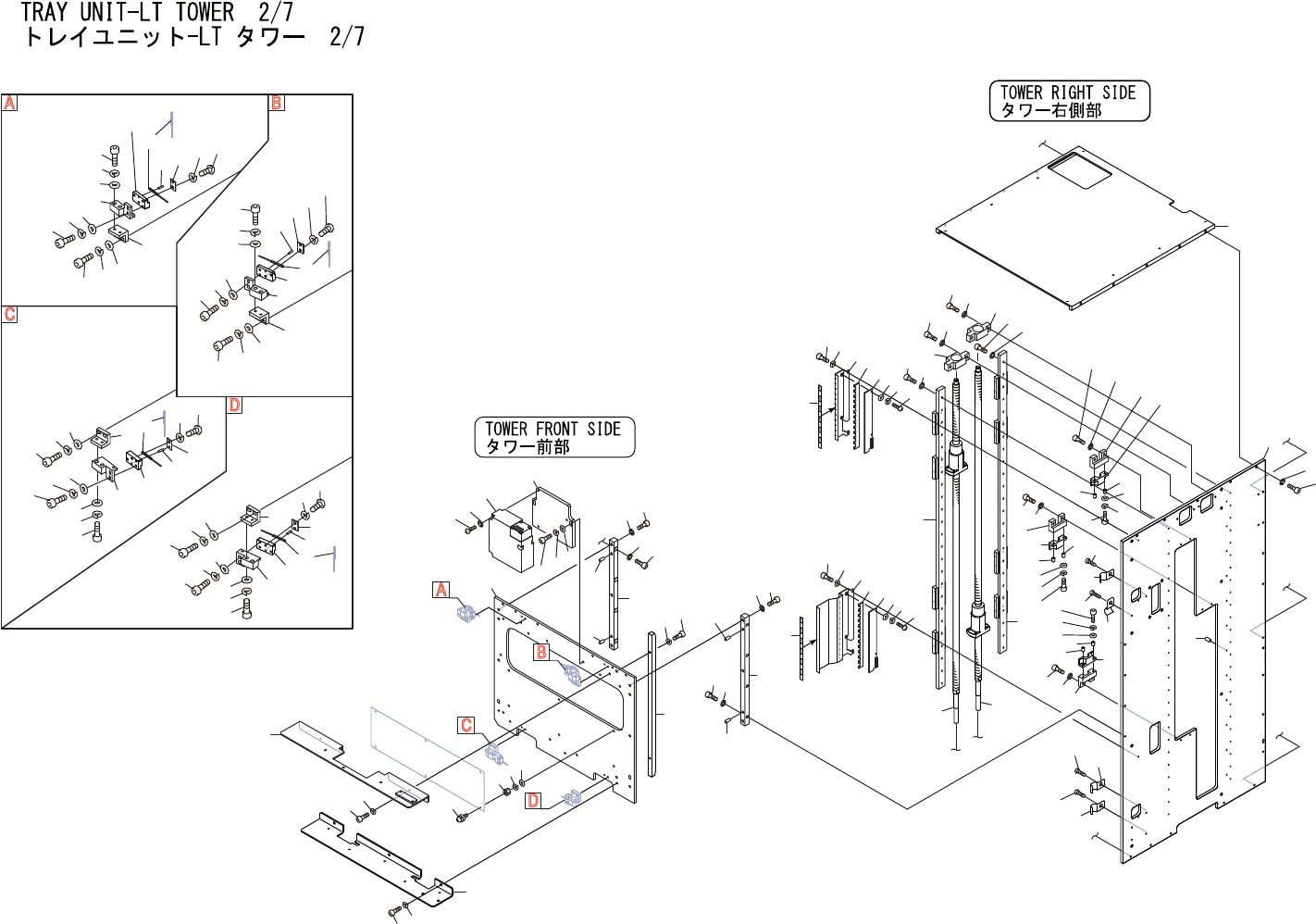 TRAY UNIT-LT TOWER 2/7
トレイユニット-LT タワー 2/7

A
B
C
D

TOWER RIGHT SIDE
タワー右側部

TOWER FRONT SIDE
タワー前部

A
B
C
D