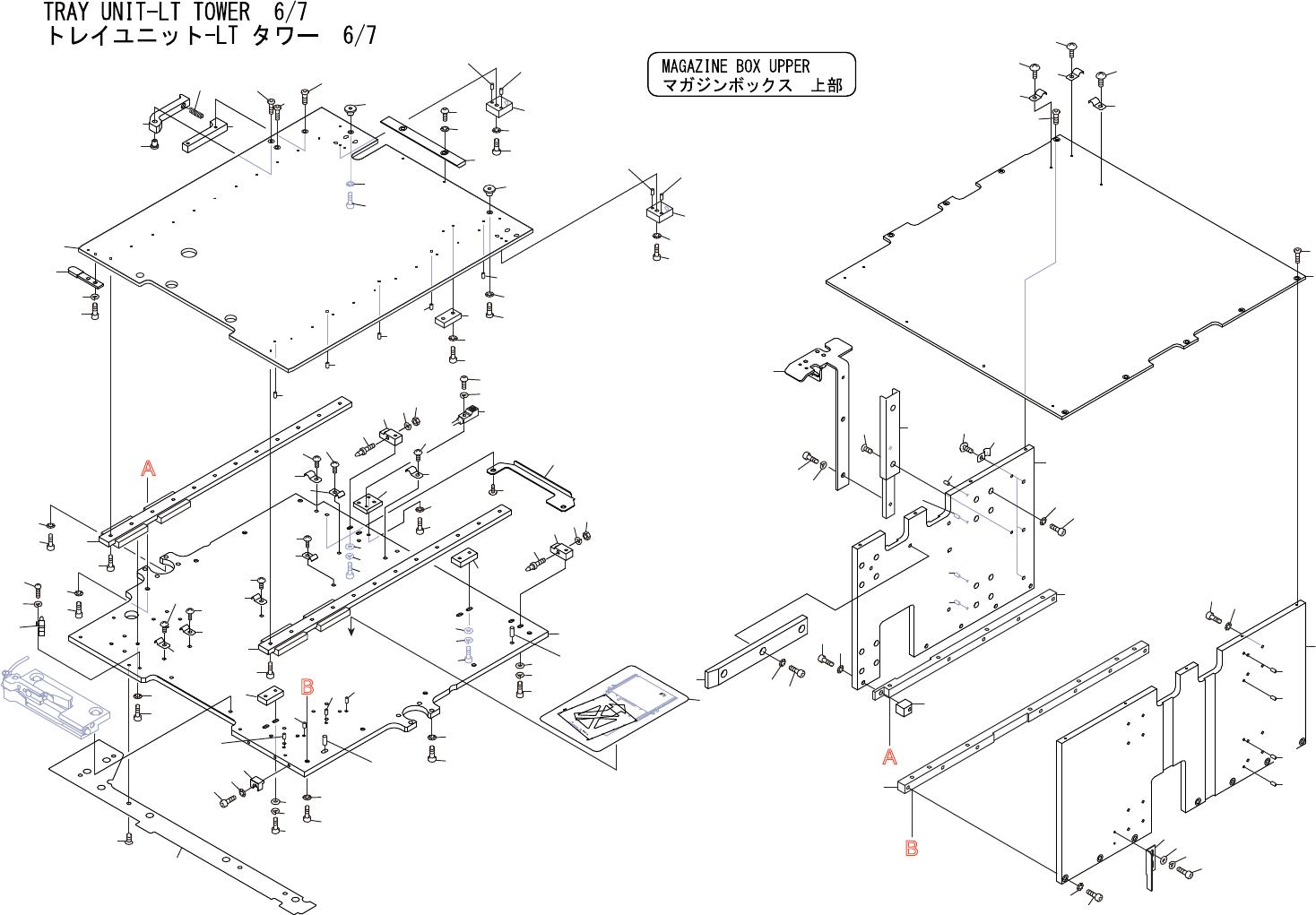 TRAY UNIT-LT TOWER 6/7
トレイユニット-LT タワー 6/7

MAGAZINE BOX UPPER
マガジンボックス 上部

A

B

A

B