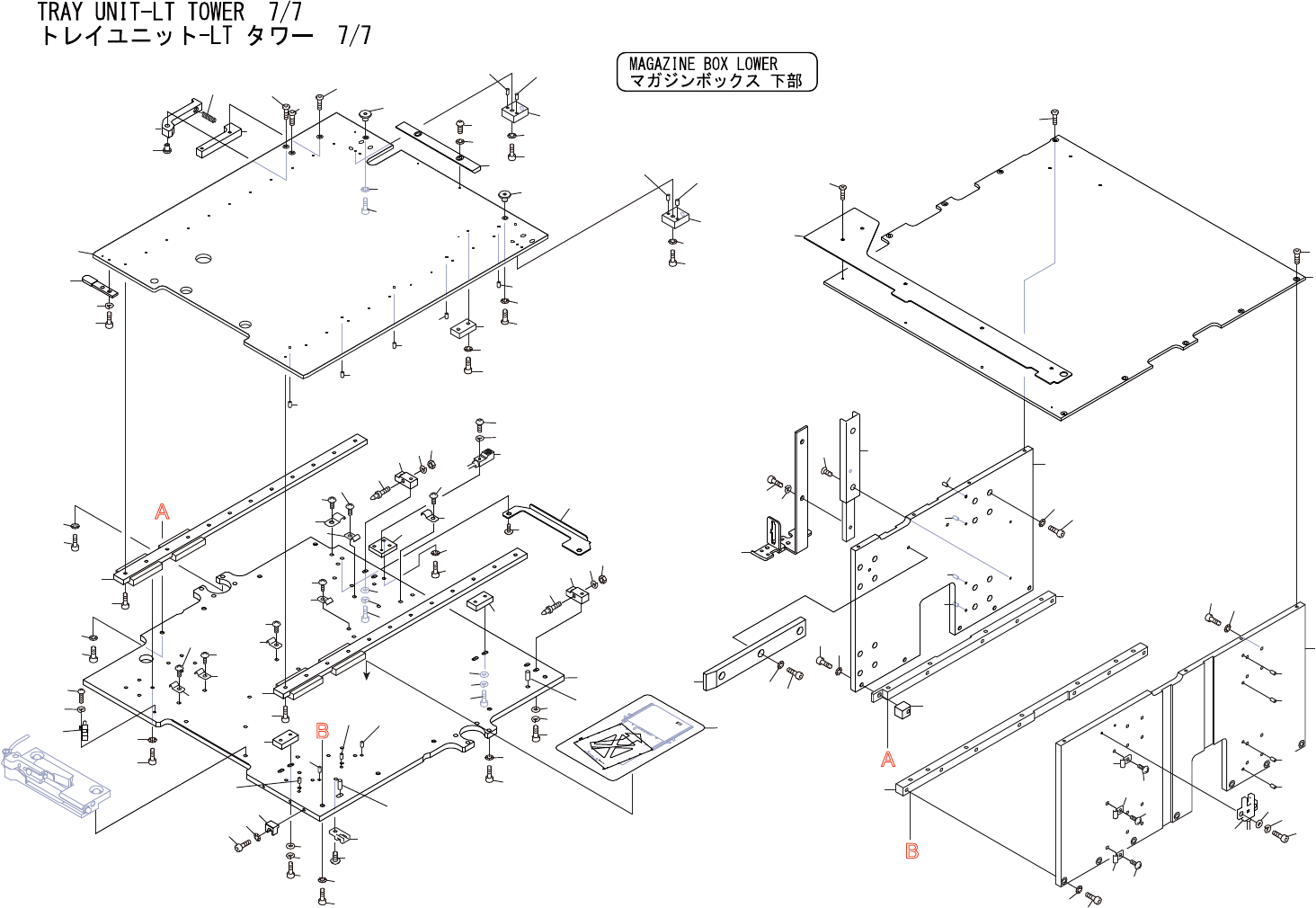 TRAY UNIT-LT TOWER 7/7
トレイユニット-LT タワー 7/7

MAGAZINE BOX LOWER
マガジンボックス 下部

A

B

A

B