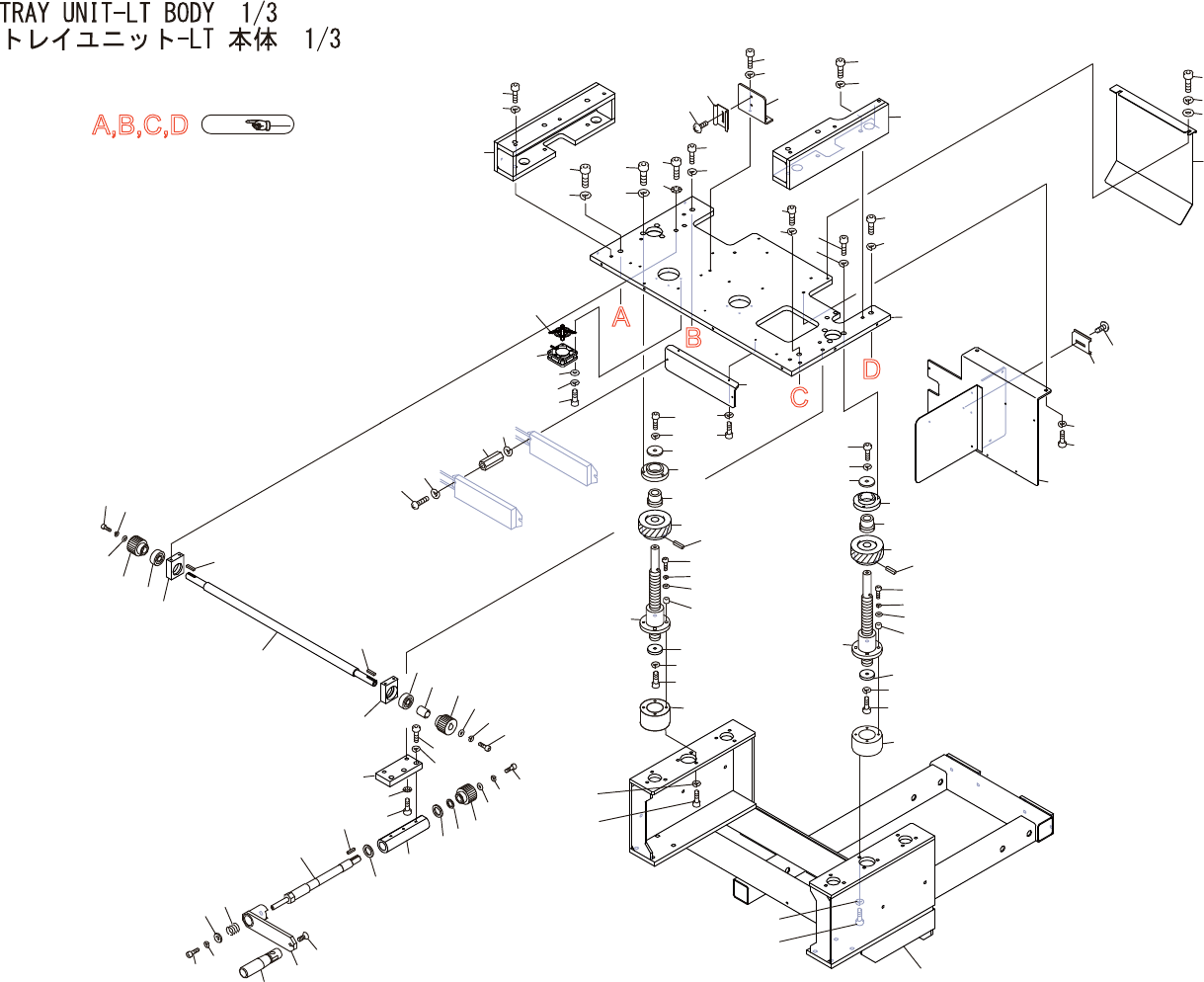 TRAY UNIT-LT BODY 1/3
トレイユニット-LT 本体 1/3

A,B,C,D

A

B

C

D