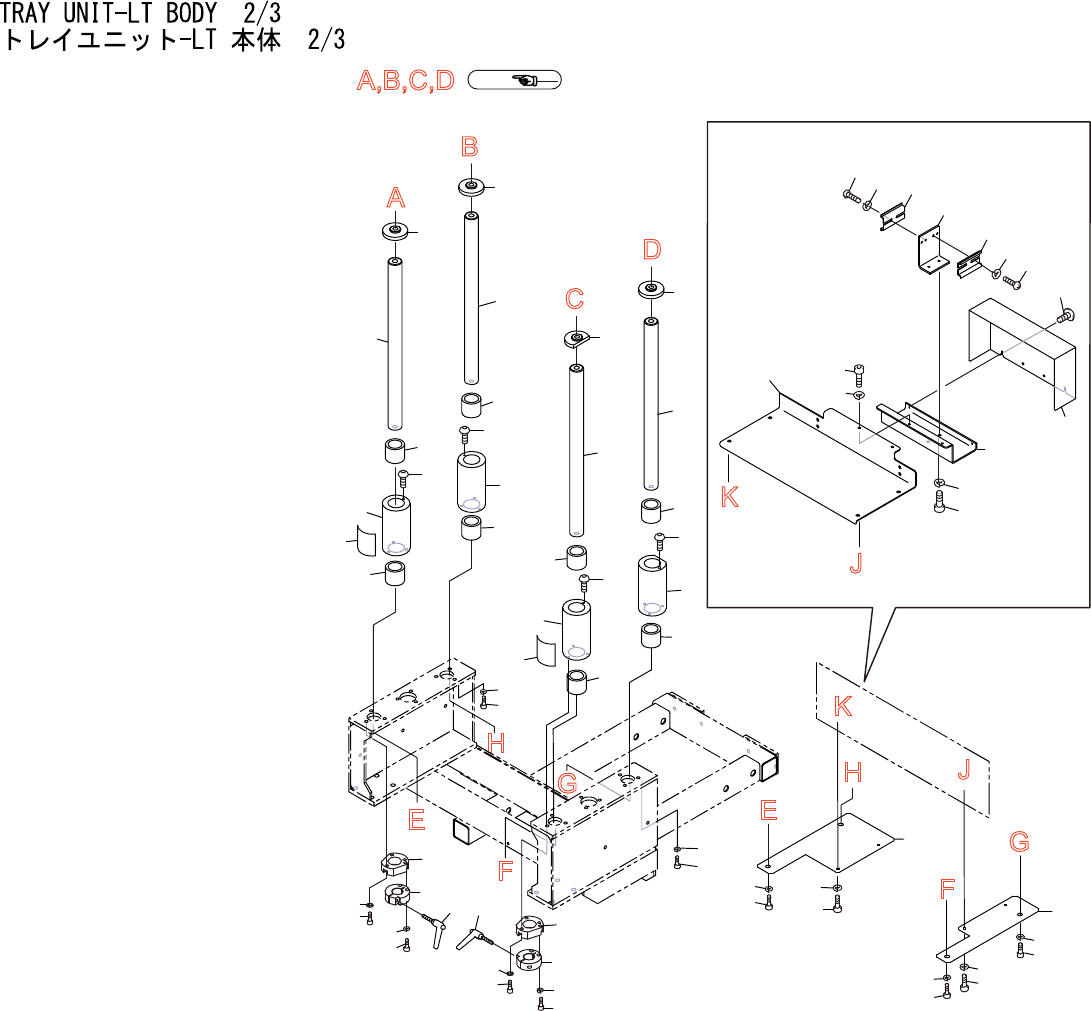 TRAY UNIT-LT BODY 2/3
トレイユニット-LT 本体 2/3

A,B,C,D

B
A
D
C

K
J

H
G
E
F

K
H
J
E
G
F