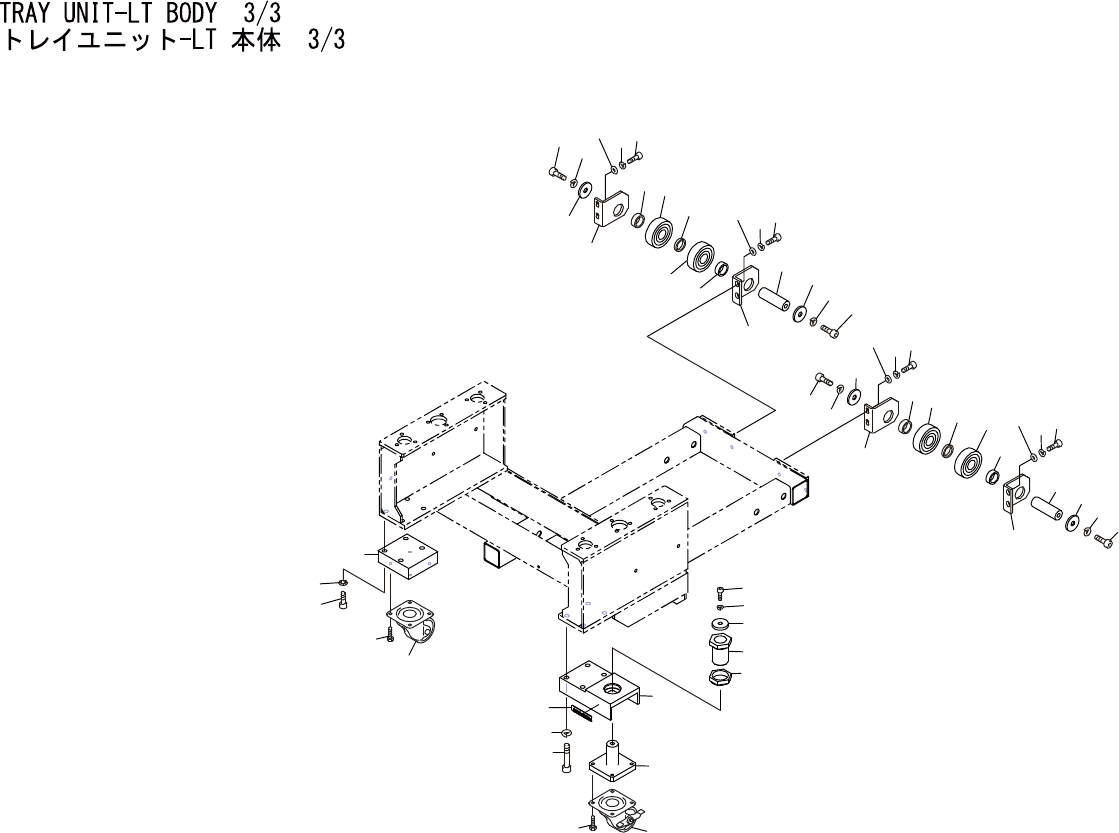 TRAY UNIT-LT BODY 3/3
トレイユニット-LT 本体 3/3