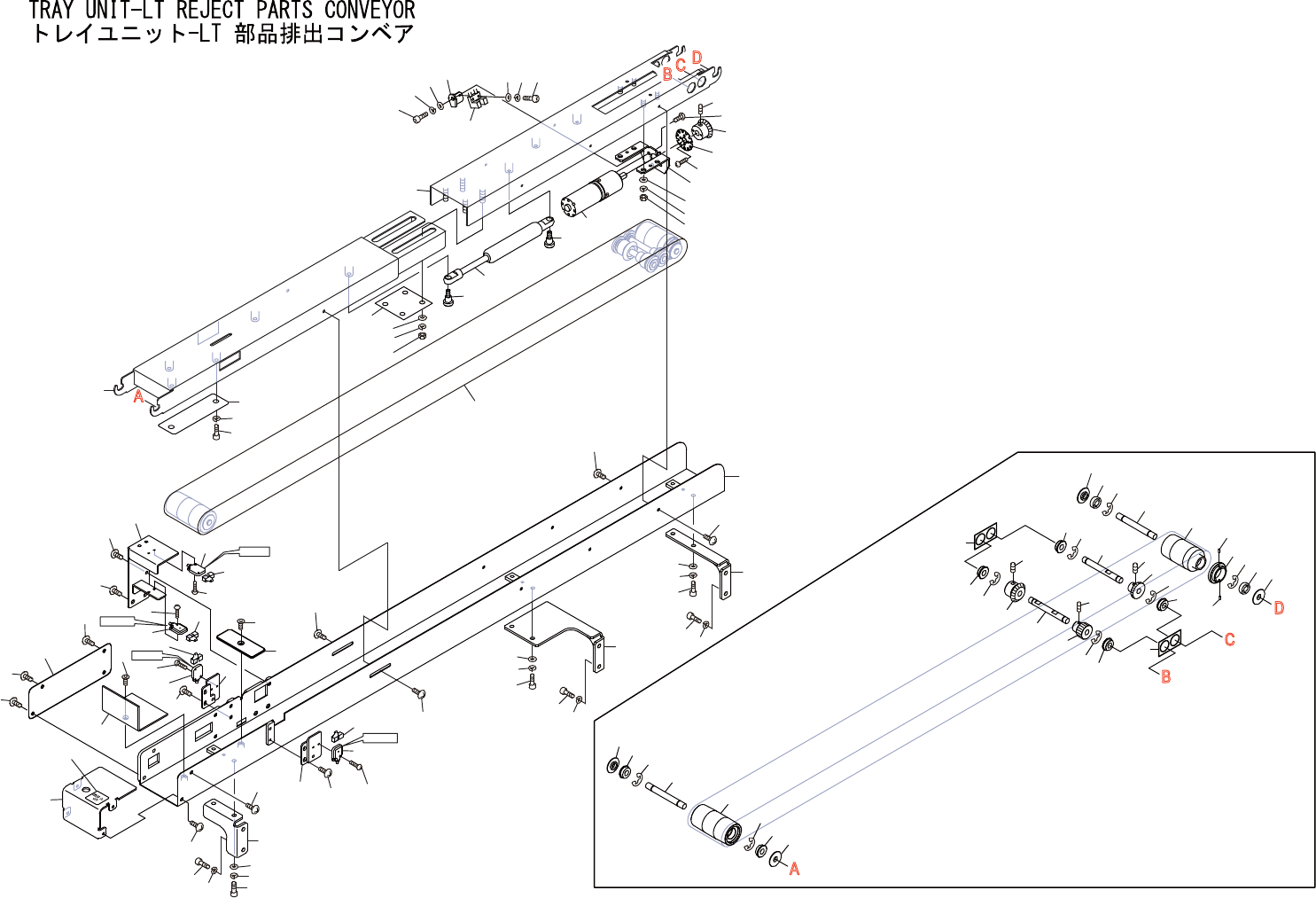 TRAY UNIT-LT REJECT PARTS CONVEYOR
トレイユニット-LT 部品排出コンベア

B C D

A

D

C

B

A