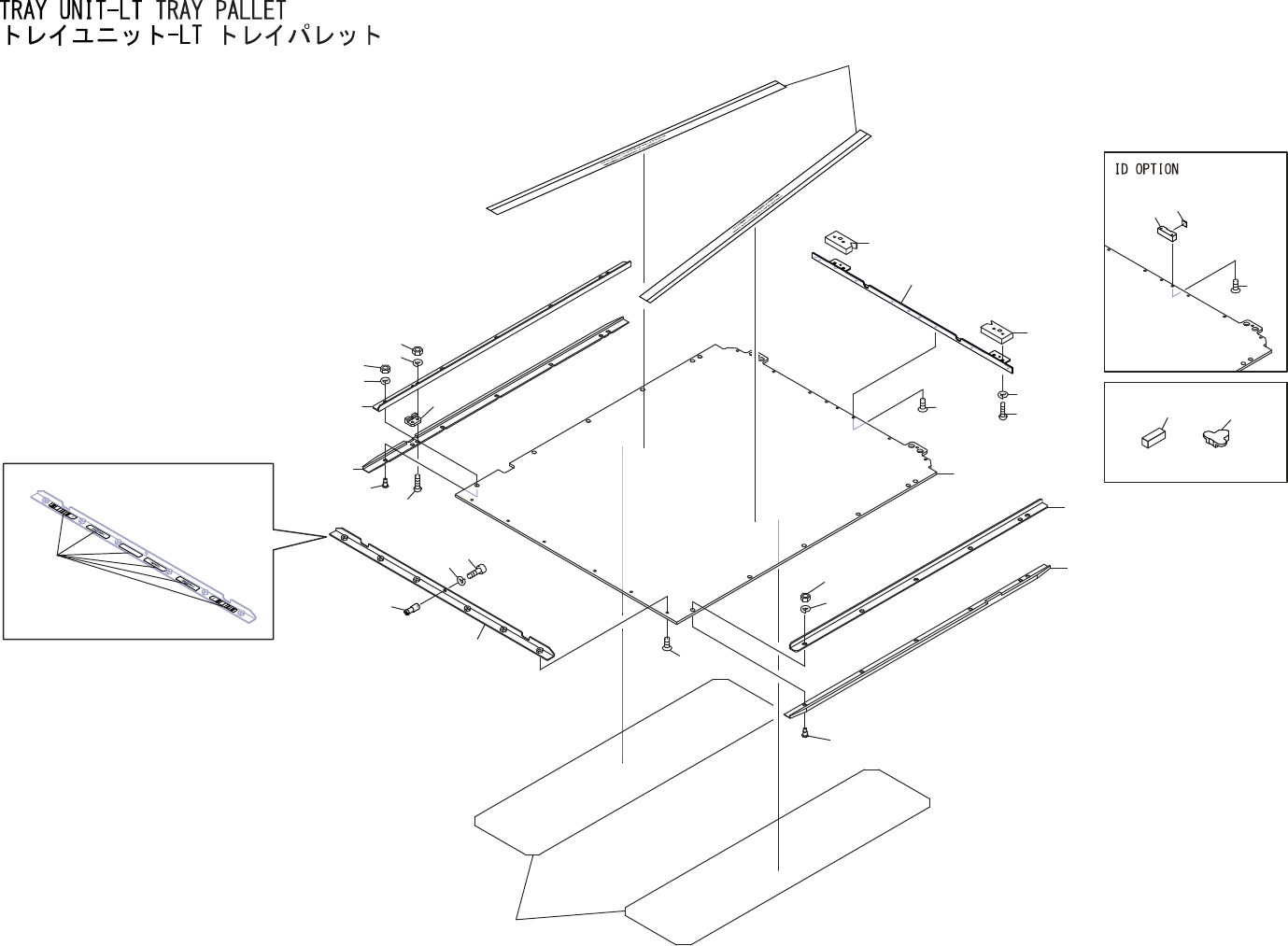 TRAY UNIT-LT TRAY PALLET
トレイユニット-LT トレイパレット

ID OPTION