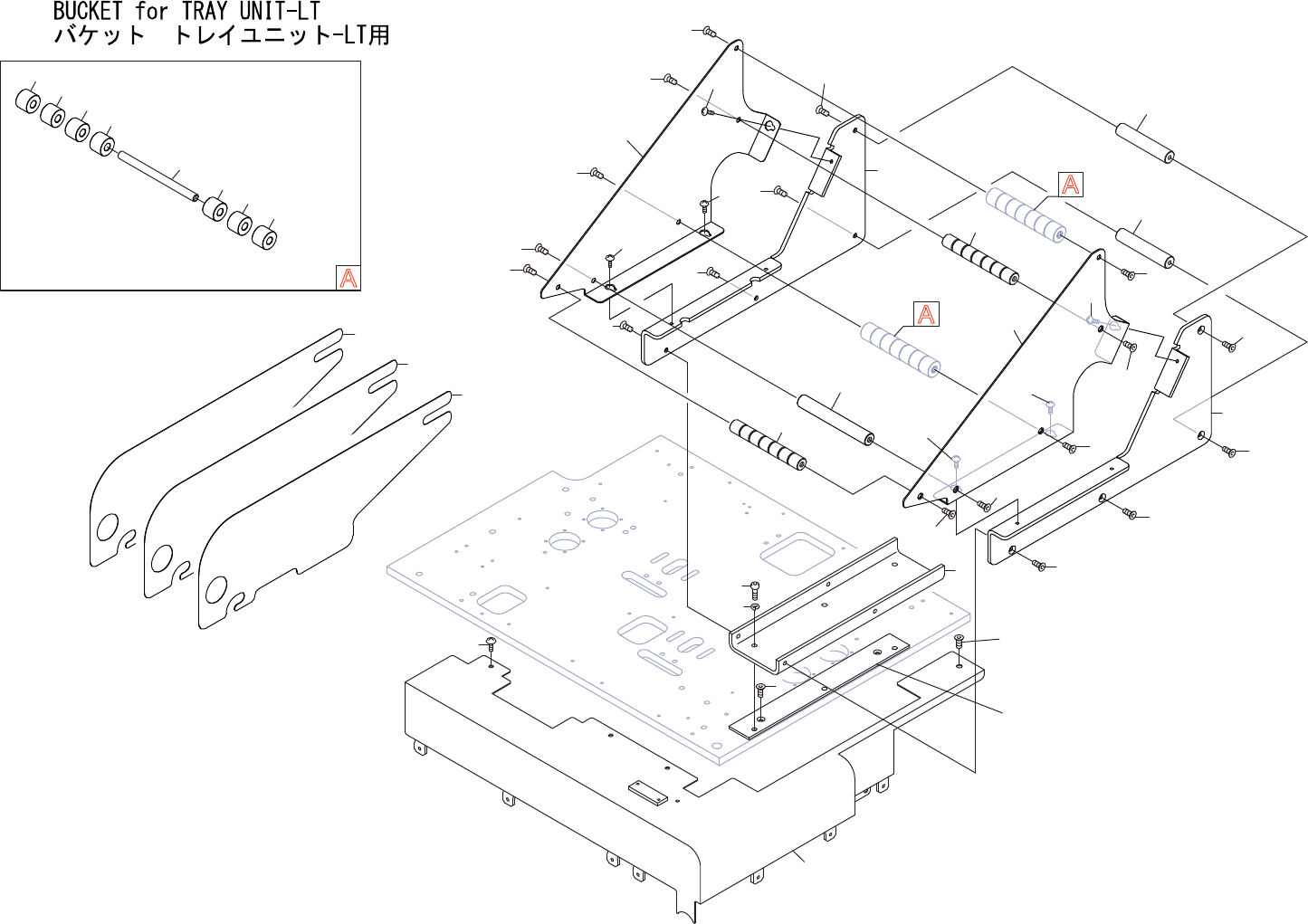 BUCKET for TRAY UNIT-LT
バケット　トレイユニット-LT用

A

A

A