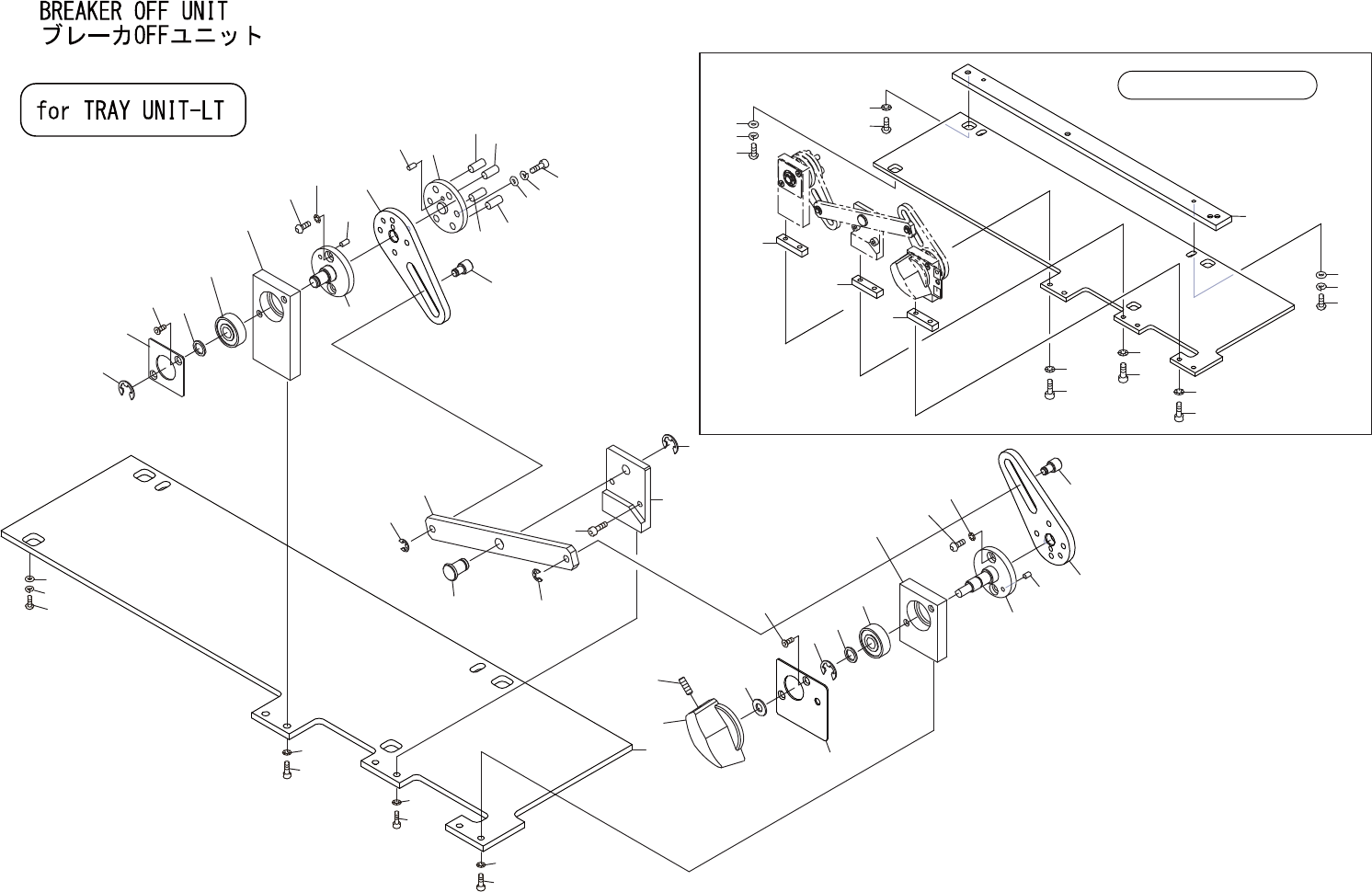 BREAKER OFF UNIT
ブレーカOFFユニット

for TRAY UNIT-LT