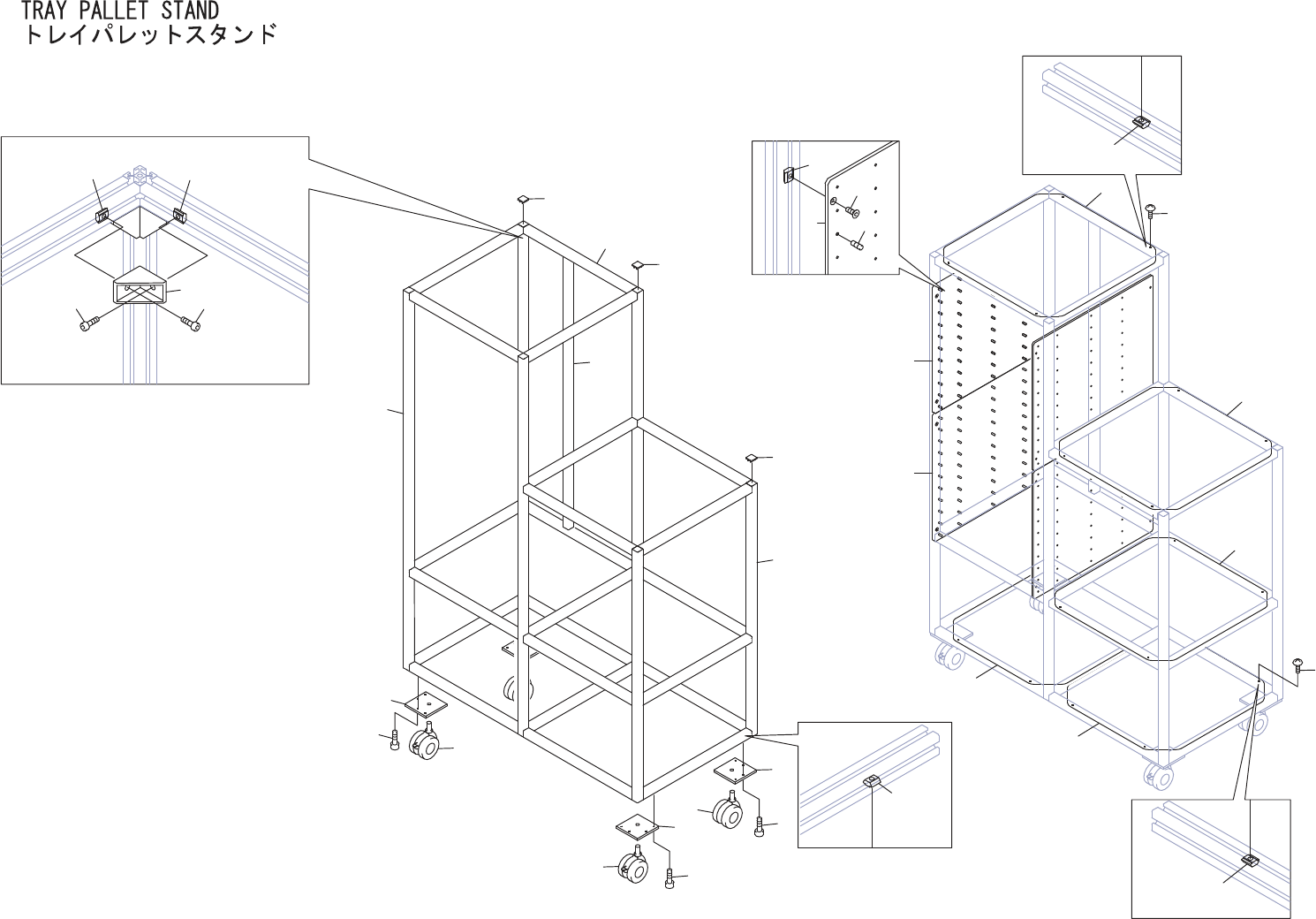 TRAY PALLET STAND
トレイパレットスタンド