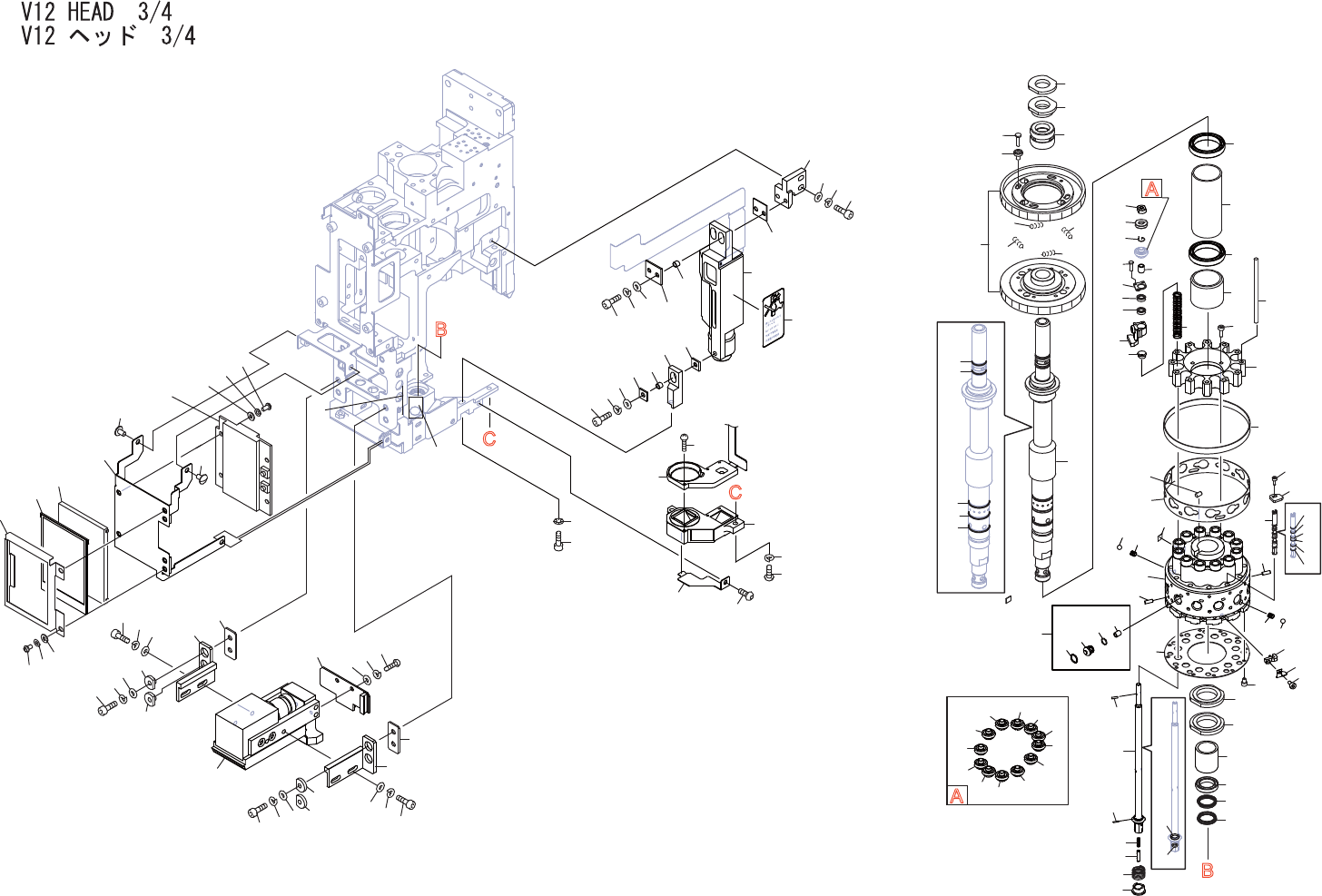 V12 HEAD 3/4
V12 ヘッド 3/4

B

C

C

A

A

B