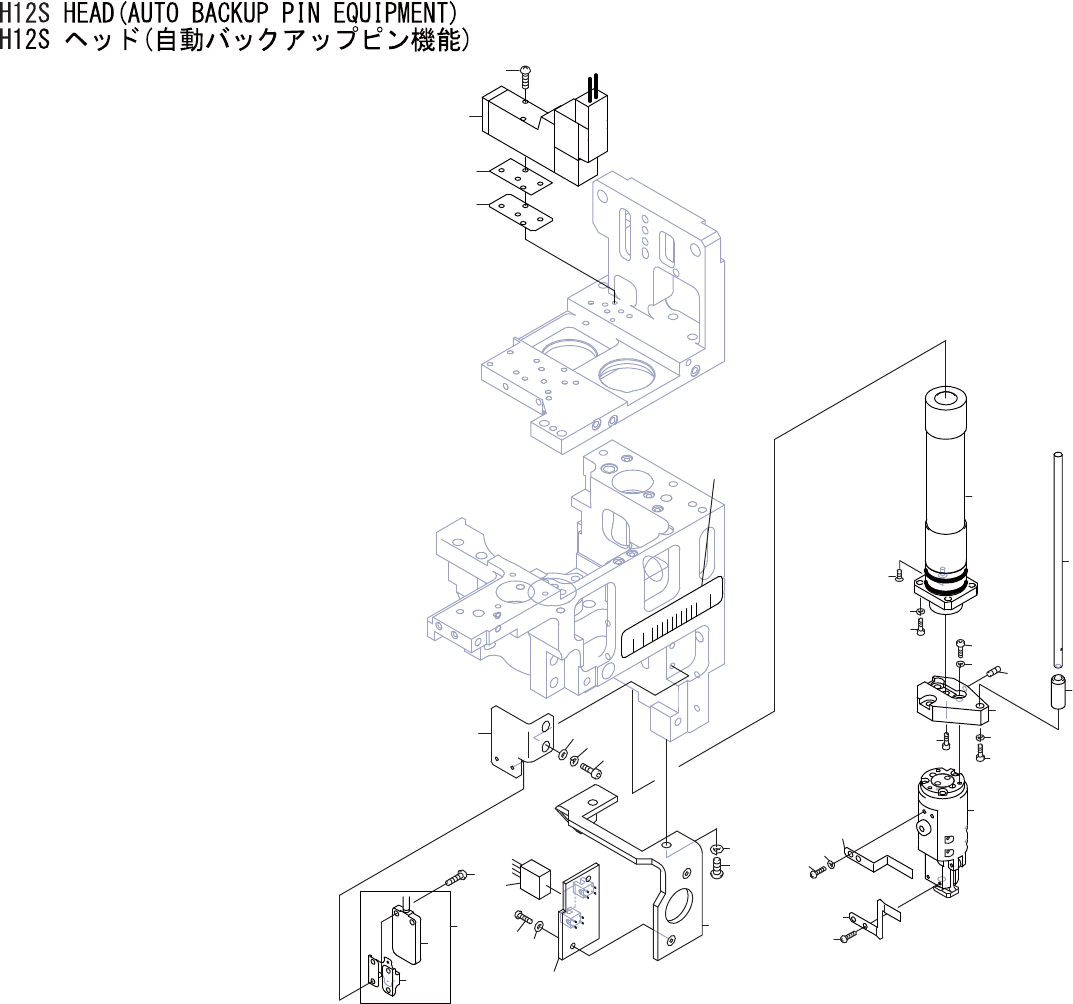 H12S HEAD(AUTO BACKUP PIN EQUIPMENT)
H12S ヘッド(自動バックアップピン機能)