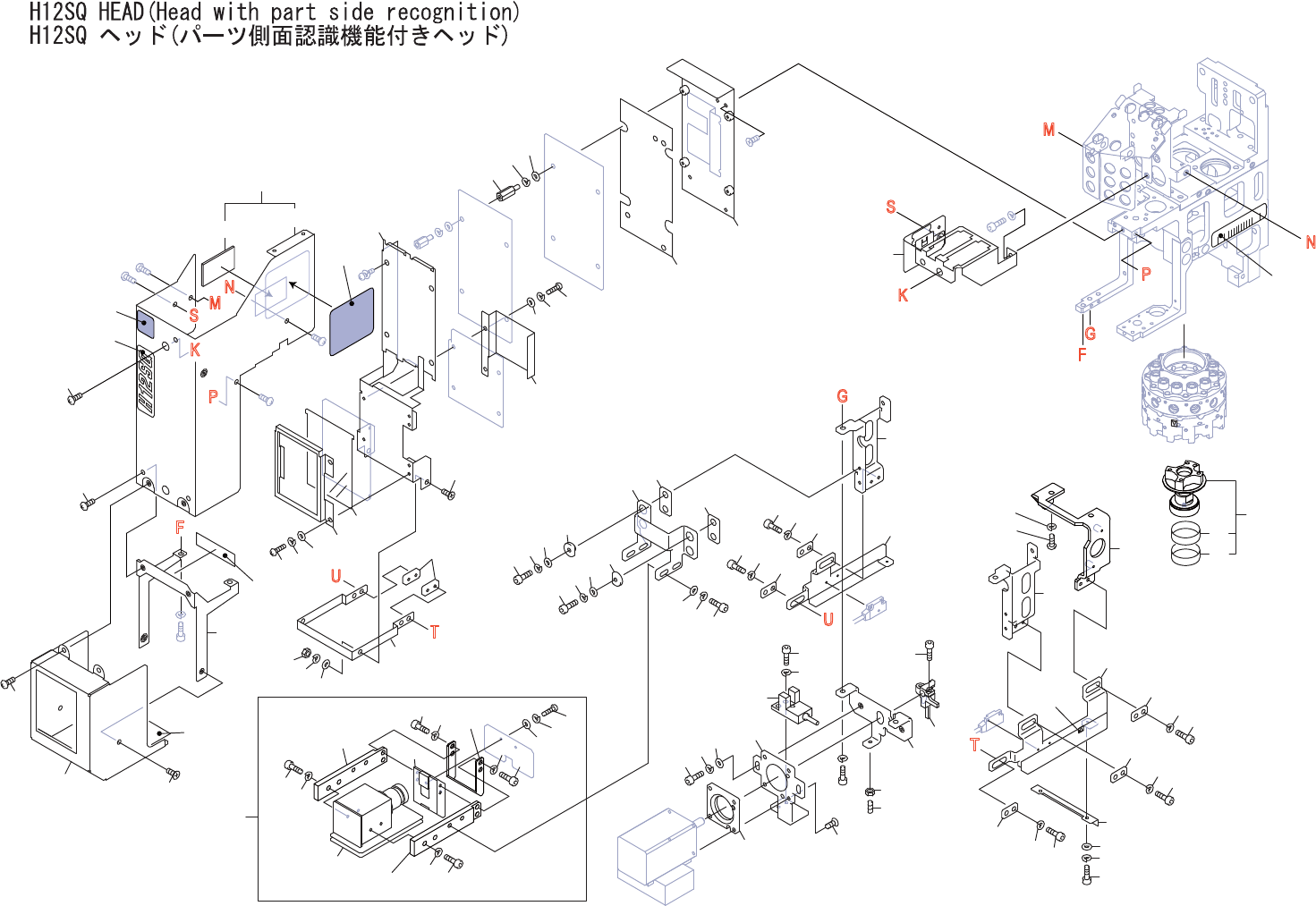 H12SQ HEAD(Head with part side recognition)
H12SQ ヘッド(パーツ側面認識機能付きヘッド)

M
S
N
K
P
G
F
S
M
N
K
P
H12SQ
G
F
U
T
U
T