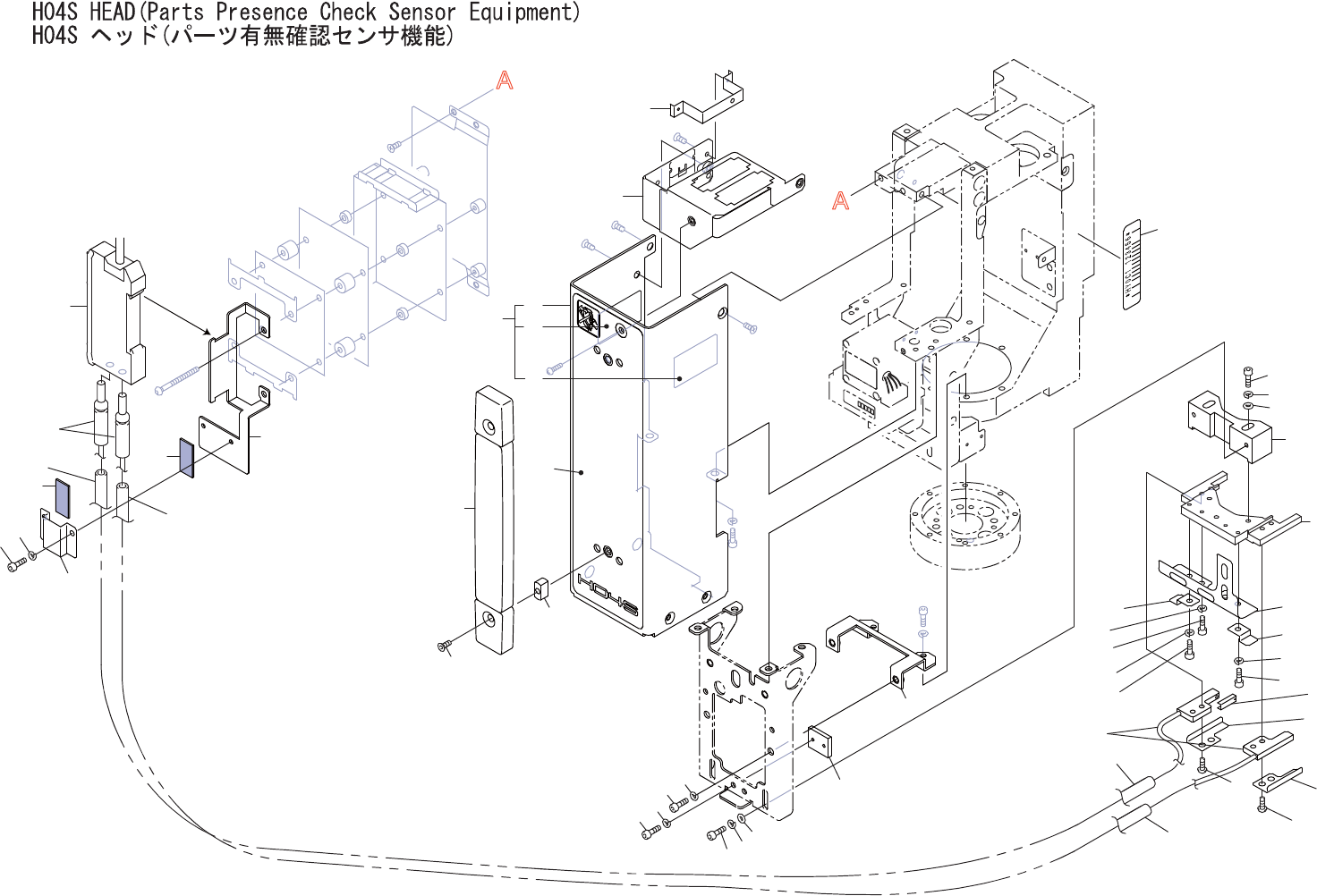 H04S HEAD(Parts Presence Check Sensor Equipment)
H04S ヘッド(パーツ有無確認センサ機能)

A

A

H04S