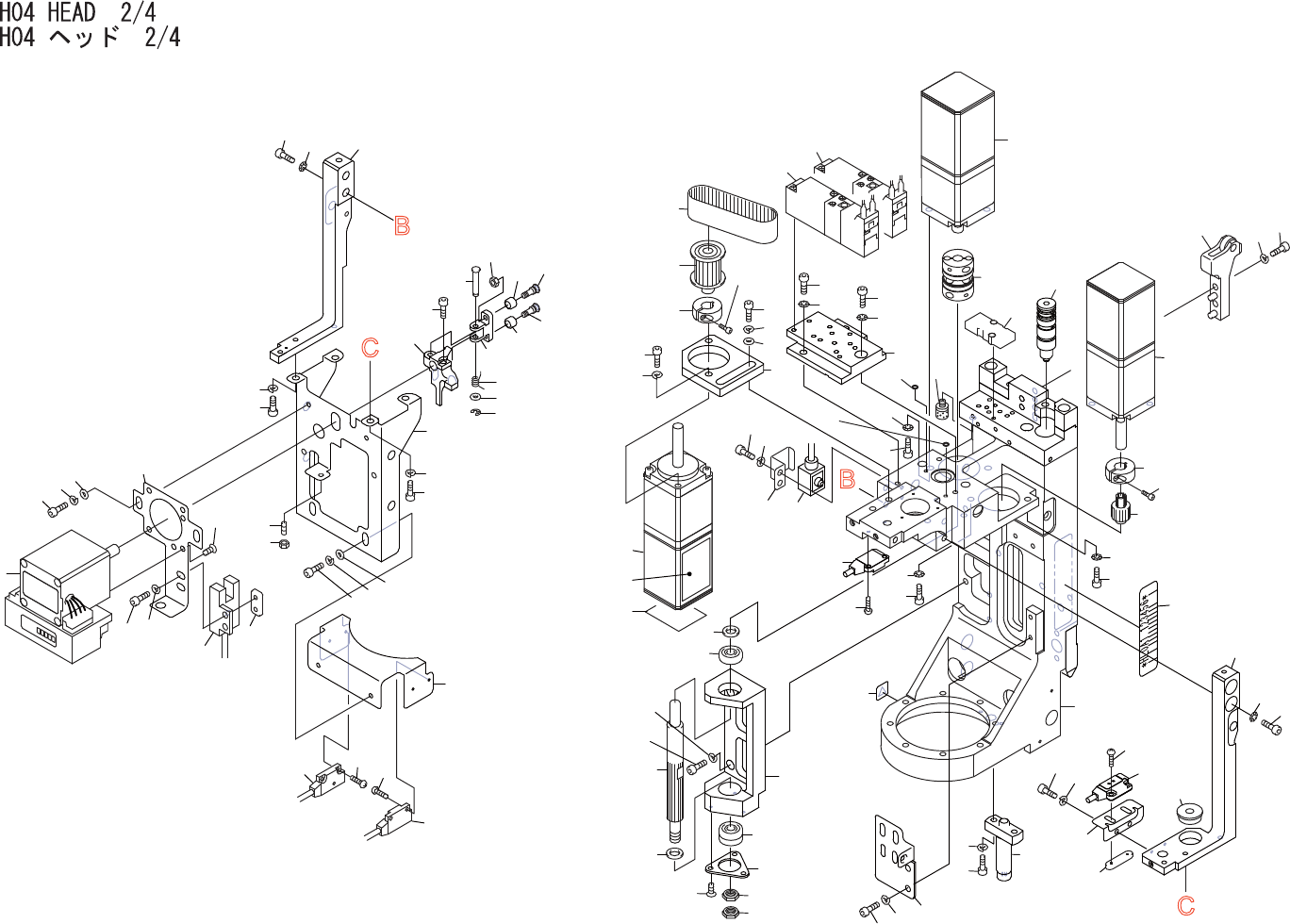 H04 HEAD 2/4
H04 ヘッド 2/4

B

C

B

C