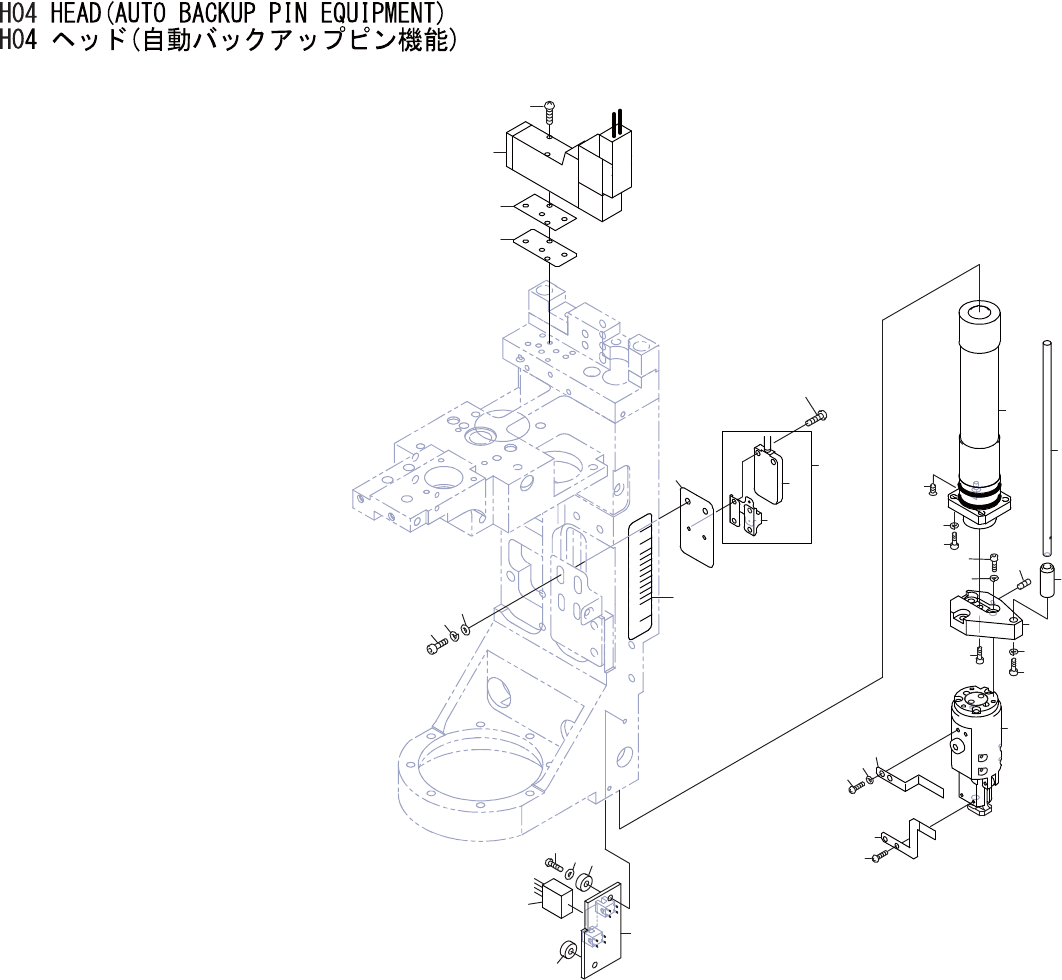 H04 HEAD(AUTO BACKUP PIN EQUIPMENT)
H04 ヘッド(自動バックアップピン機能)