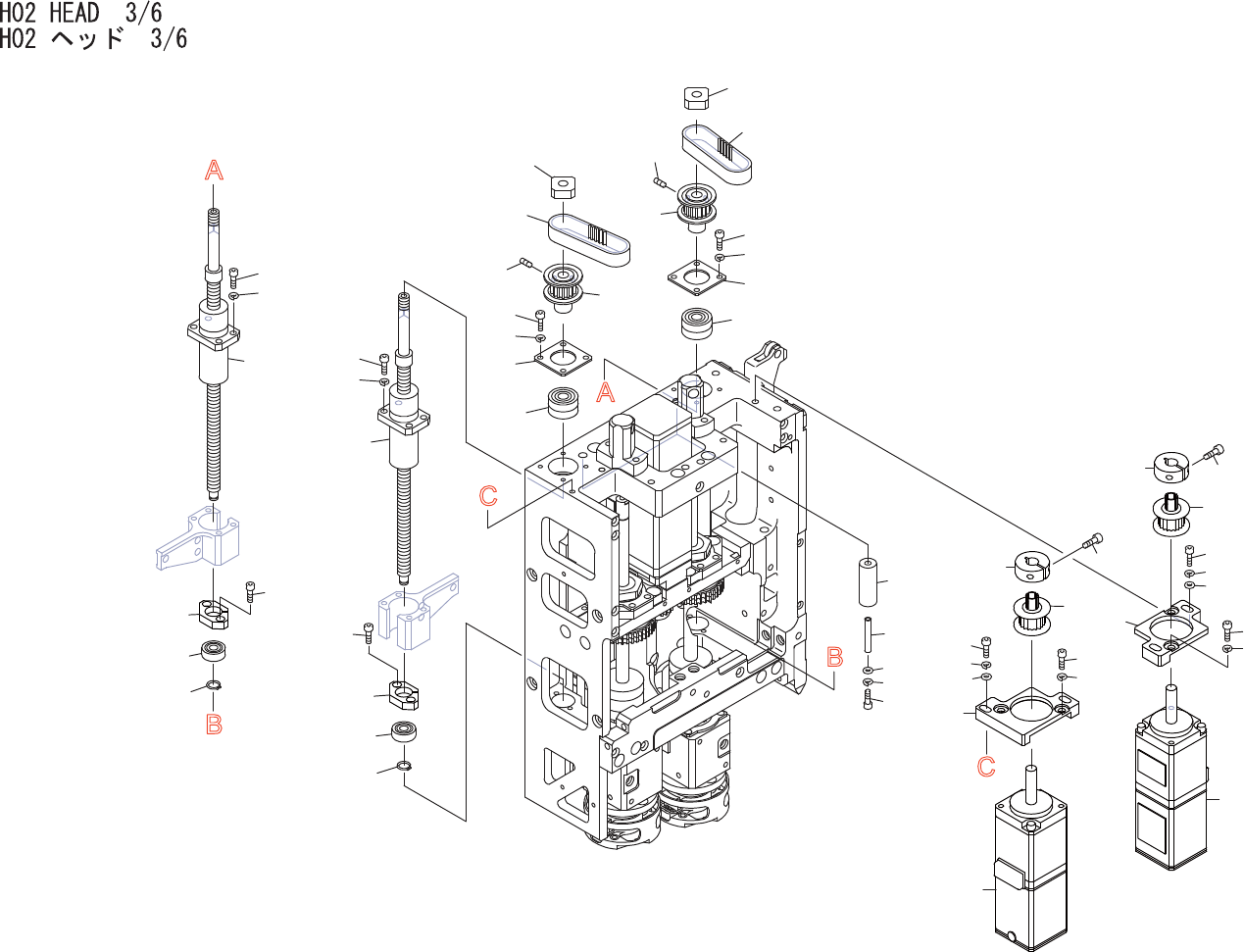 H02 HEAD 3/6
H02 ヘッド 3/6

A
A
C
B
B
C