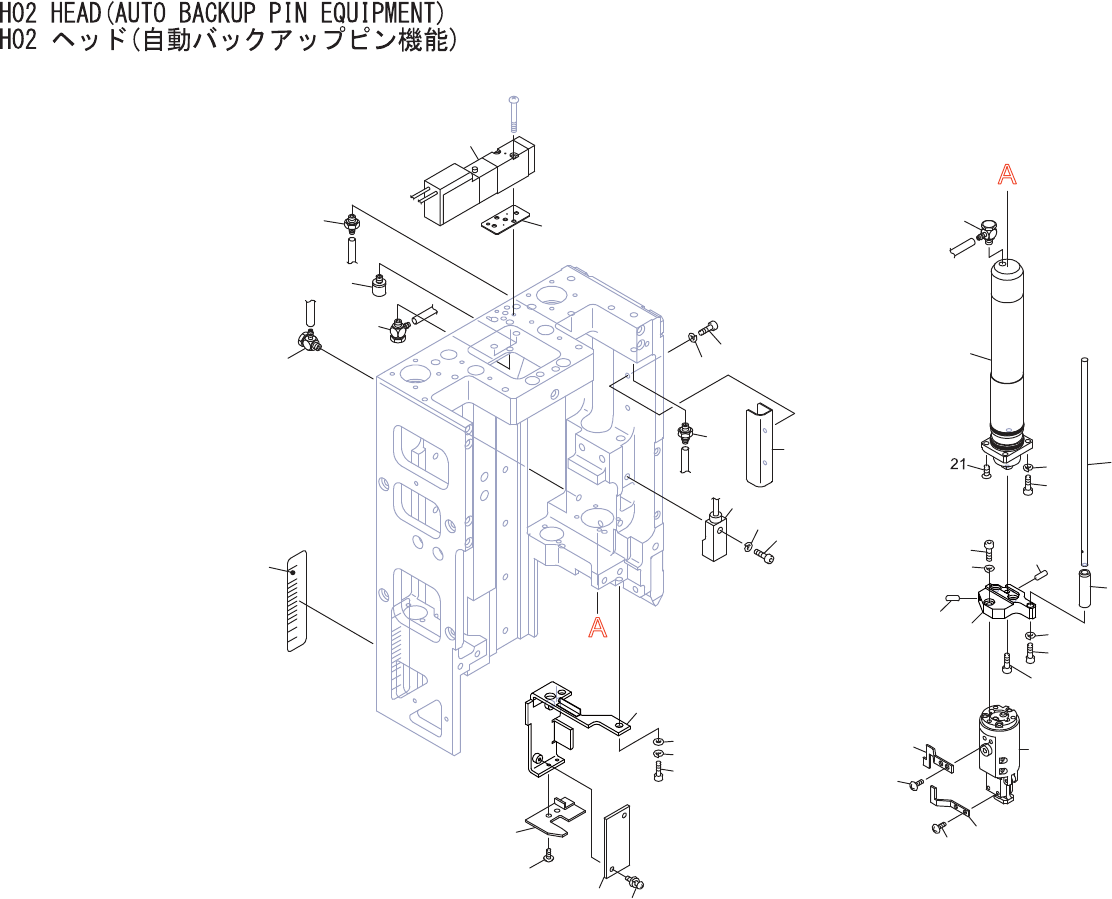 H02 HEAD(AUTO BACKUP PIN EQUIPMENT)
H02 ヘッド(自動バックアップピン機能)

A

21

A