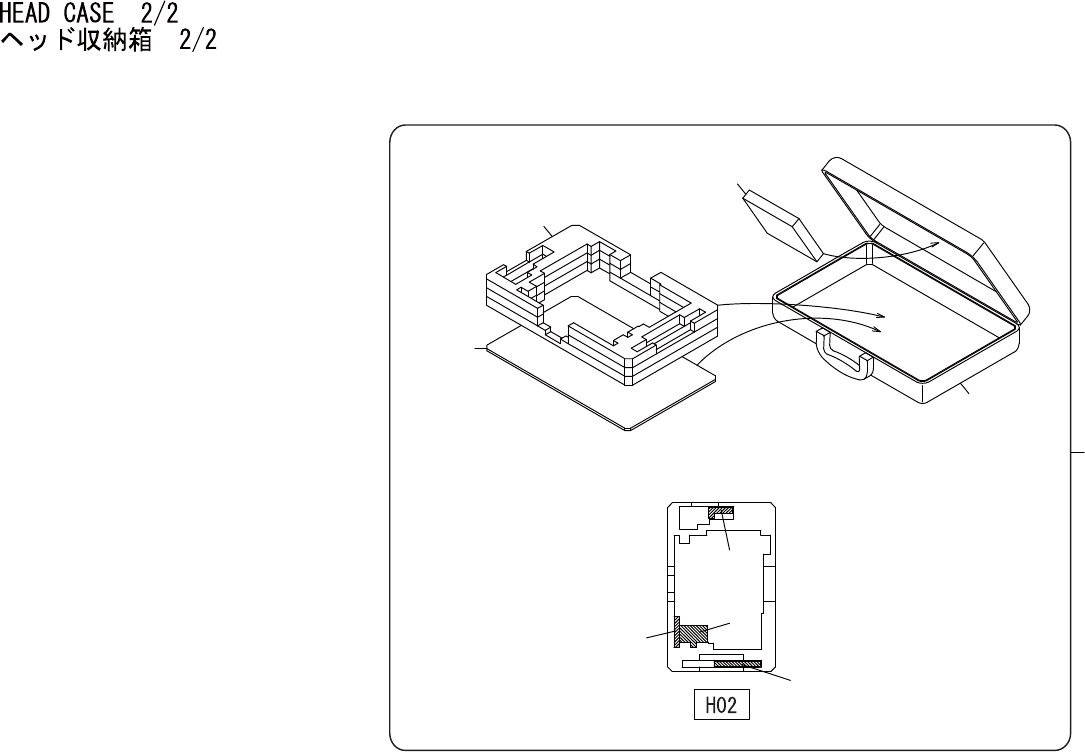 HEAD CASE 2/2
ヘッド収納箱 2/2

H02