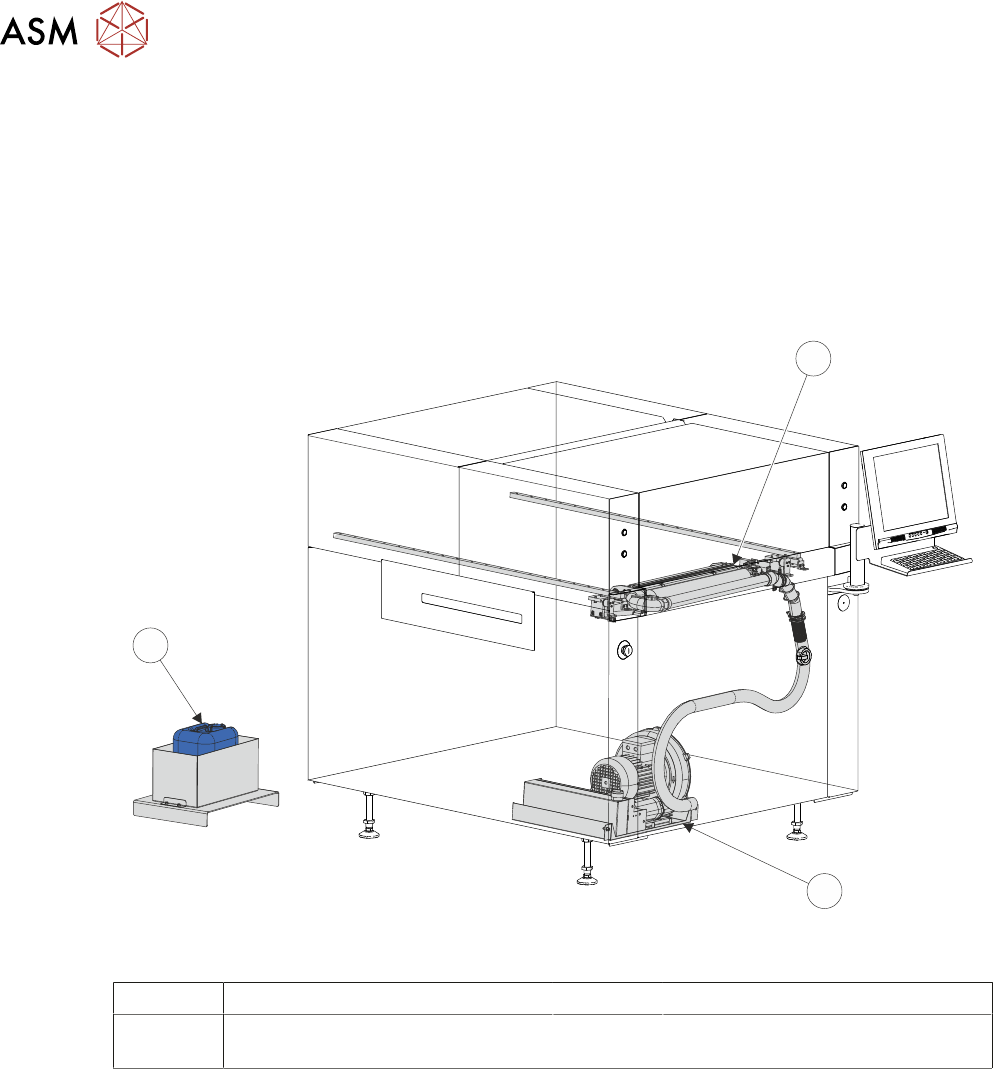 ASM