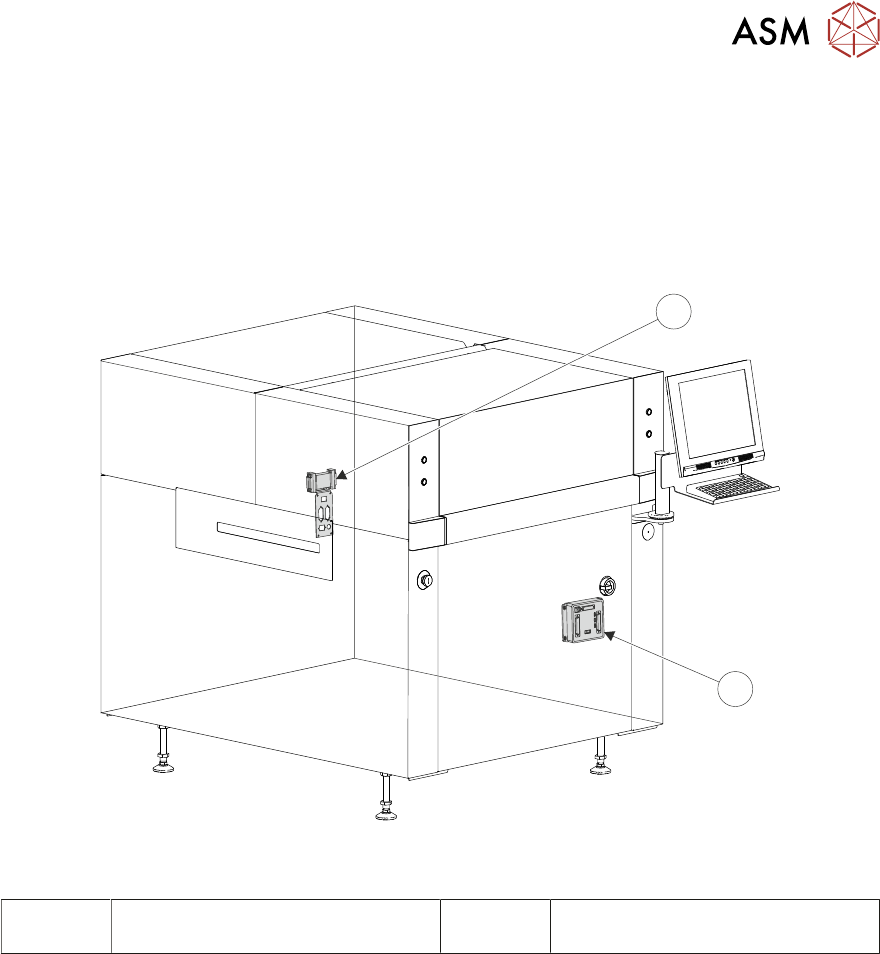 ASM