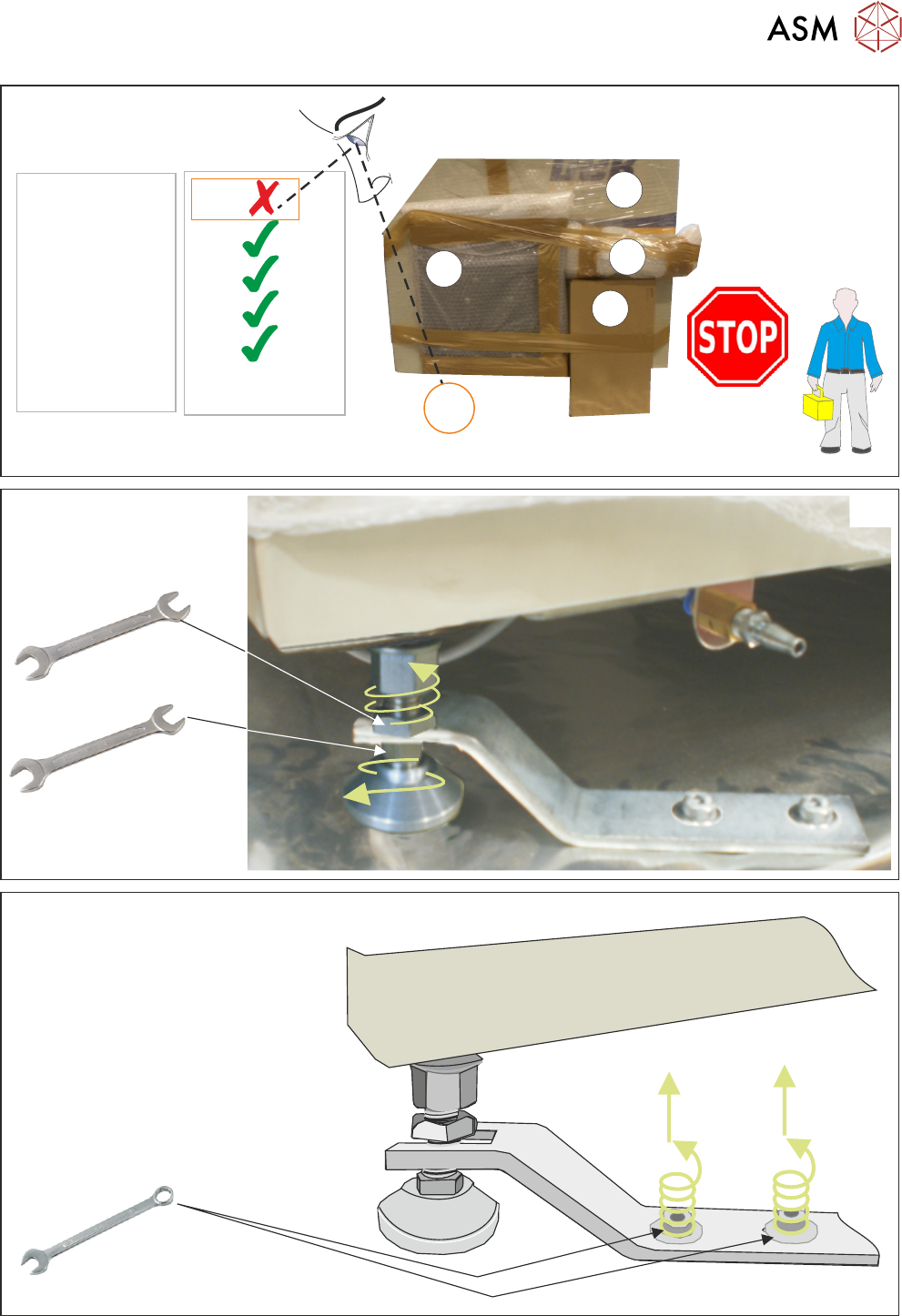 ASM

STOP