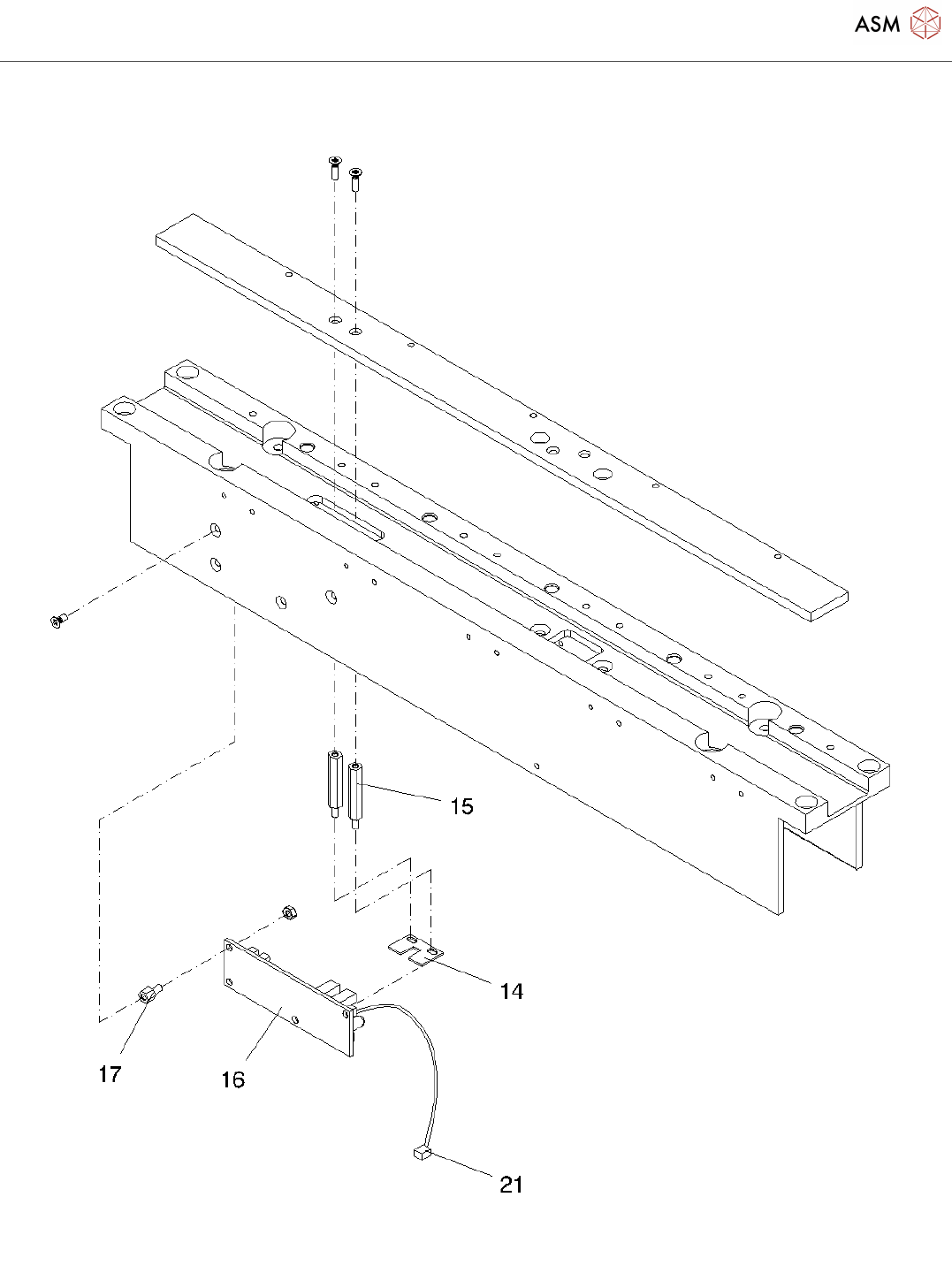 ASM

15

14

17

16

21